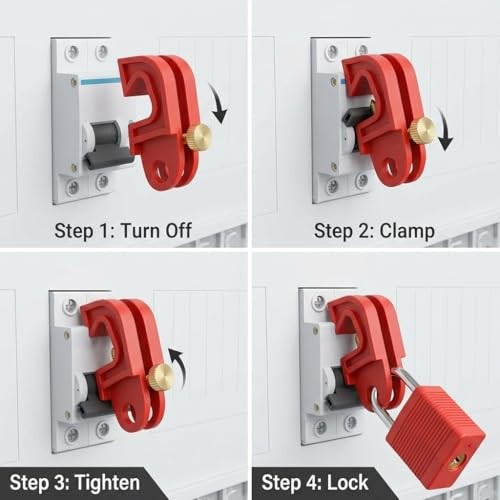 Step 1: Turn Off

Step 2: Clamp

Step 3: Tighten

Step 4: Lock