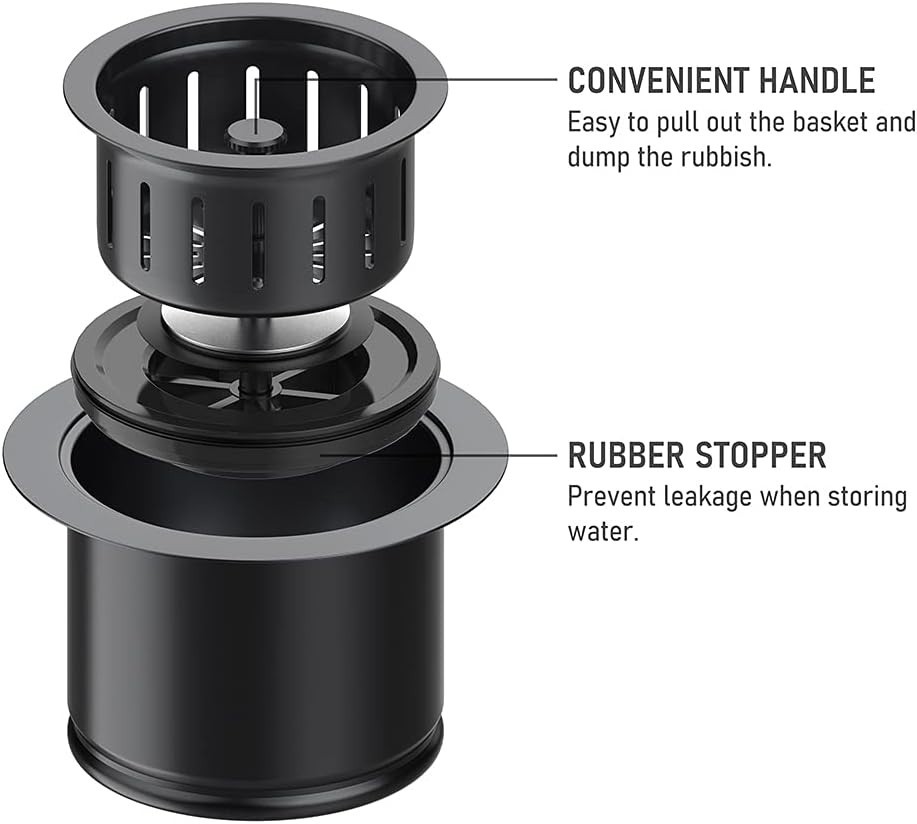 CONVENIENT HANDLE
Easy to pull out the basket and dump the rubbish.

RUBBER STOPPER
Prevent leakage when storing water.