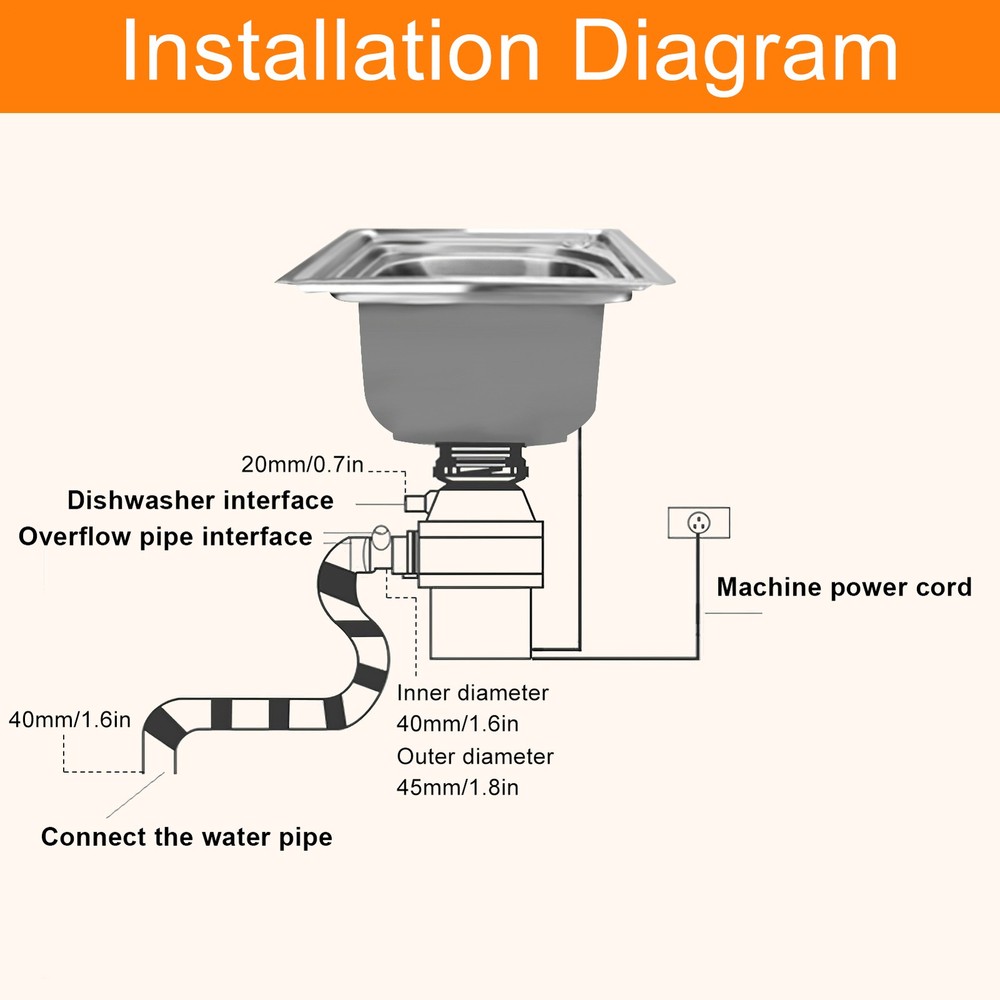 Installation Diagram

20mm/0.7in

Dishwasher interface

Overflow pipe interface

Machine power cord

Inner diameter
40mm/1.6in
Outer diameter
45mm/1.8in

40mm/1.6in

Connect the water pipe