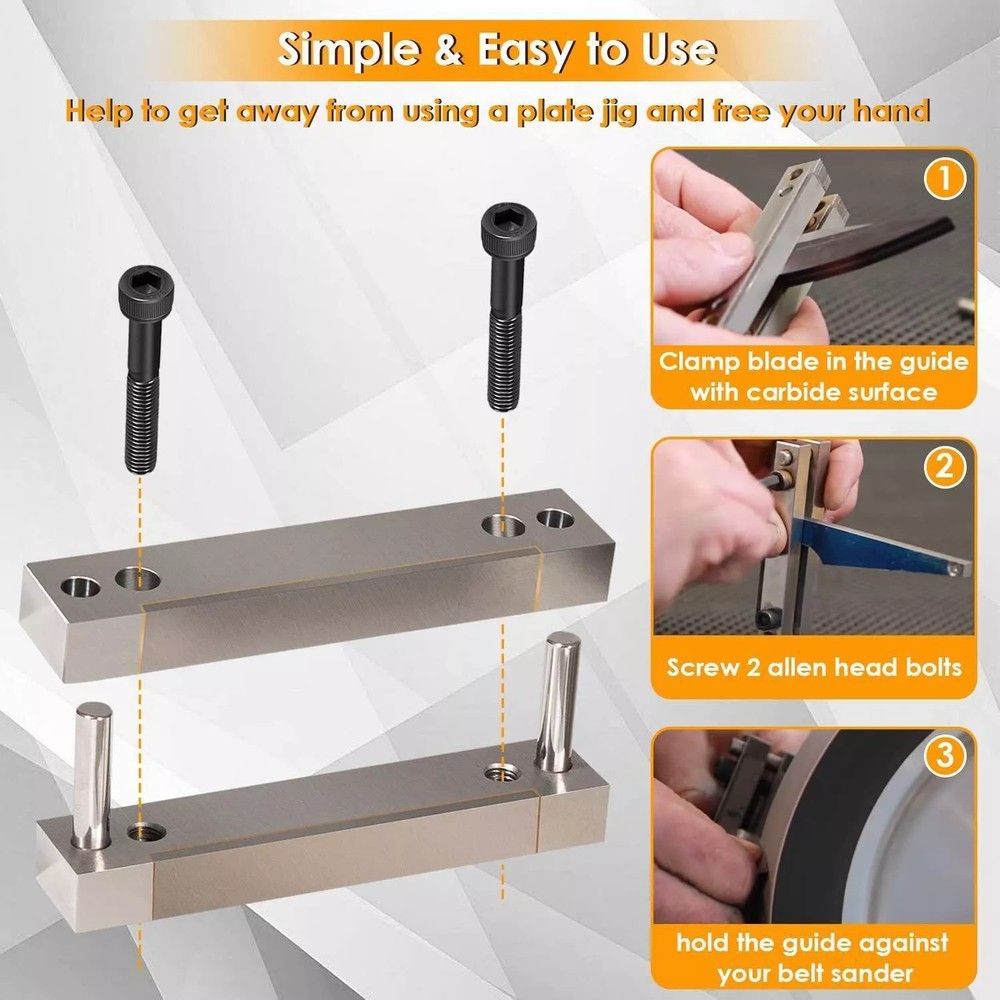 Simple & Easy to Use

Help to get away from using a plate jig and free your hand

1
Clamp blade in the guide with carbide surface

2
Screw 2 allen head bolts

3
hold the guide against your belt sander