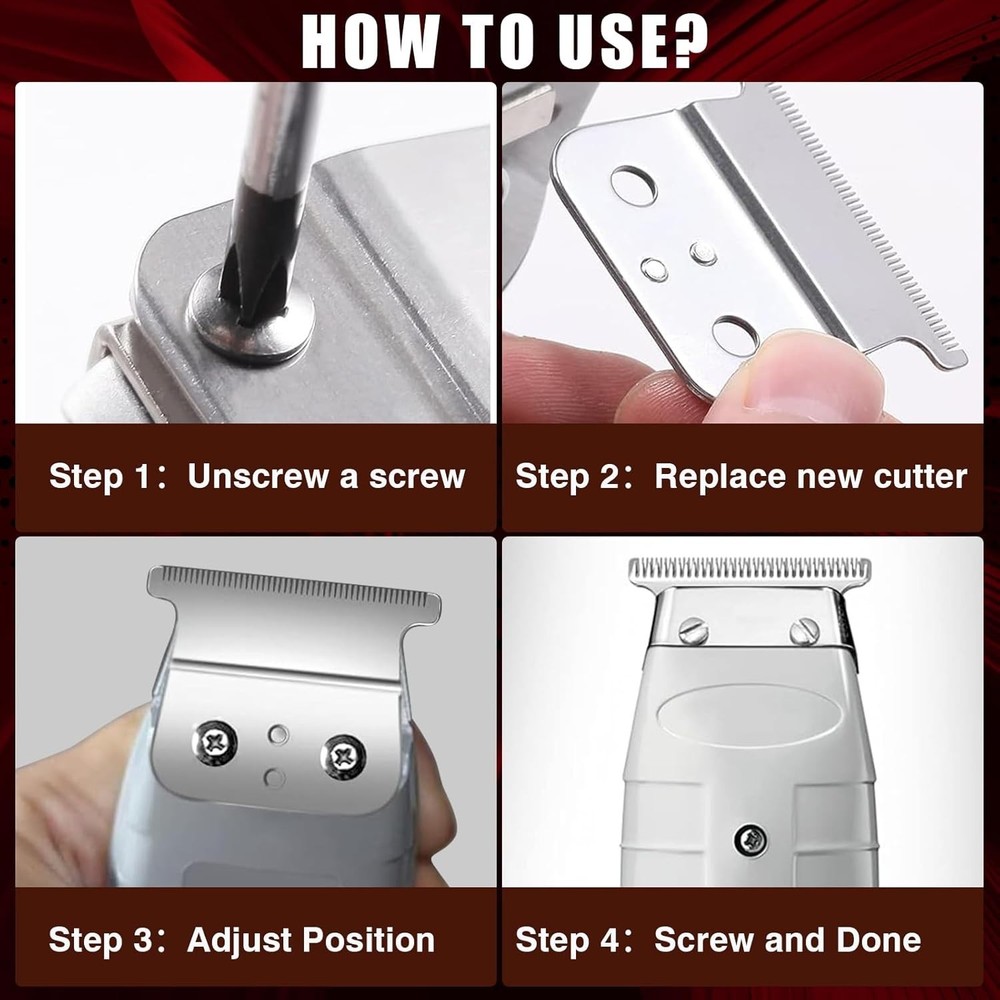 HOW TO USE?

Step 1：Unscrew a screw

Step 2：Replace new cutter

Step 3：Adjust Position

Step 4：Screw and Done