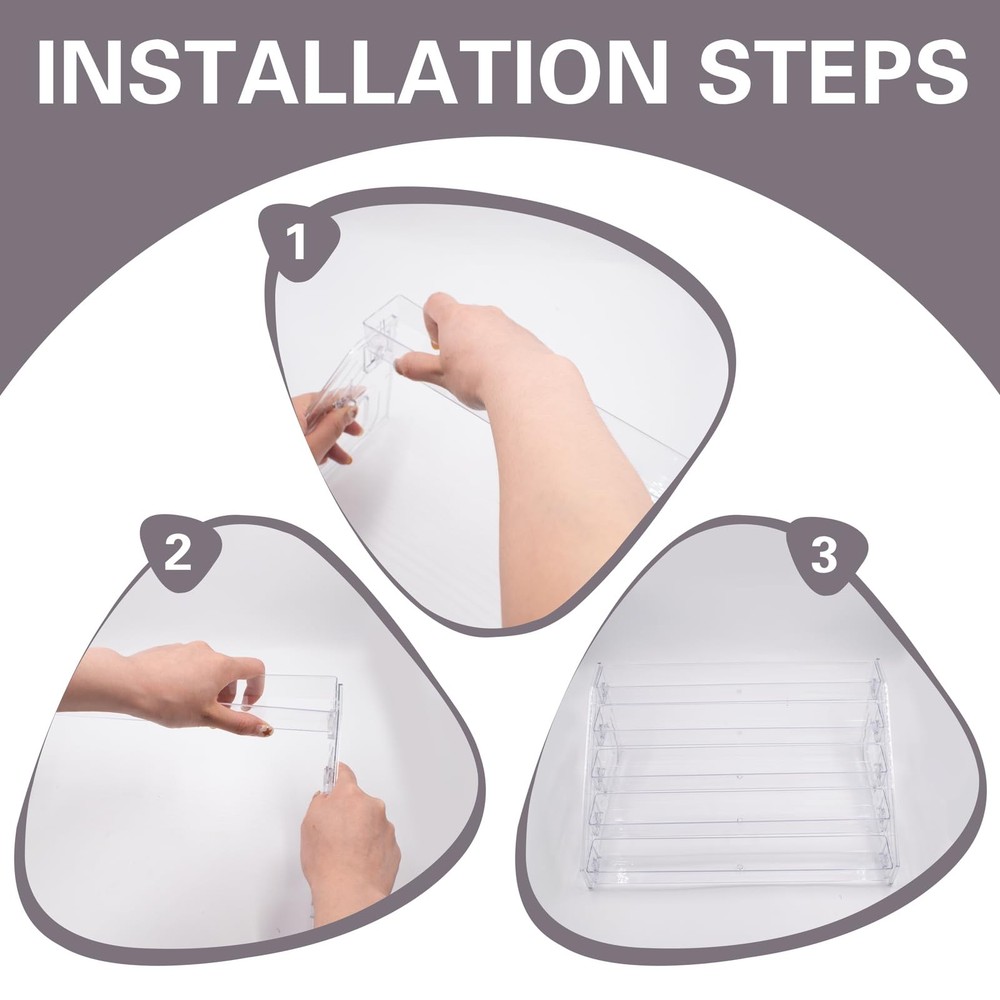 INSTALLATION STEPS

1

2

3