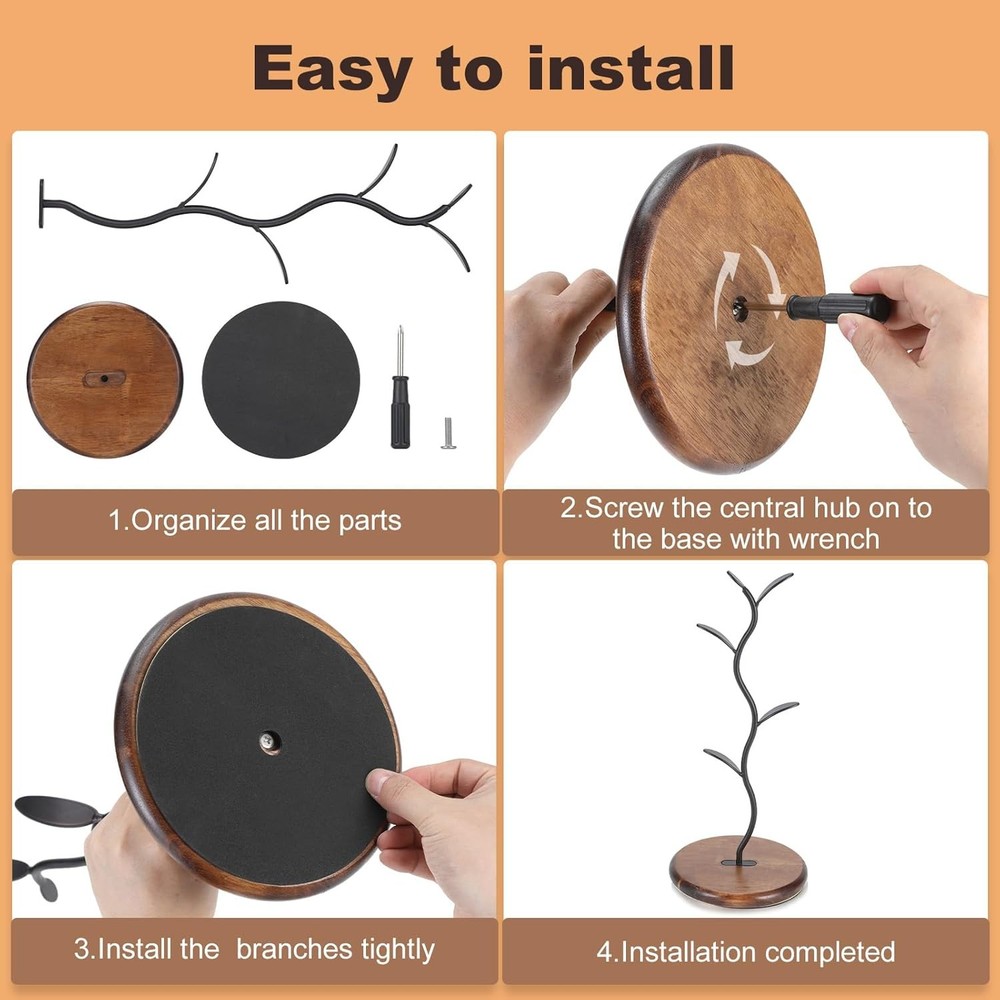 Easy to install

1.Organize all the parts

2.Screw the central hub on to the base with wrench

3.Install the  branches tightly

4.Installation completed