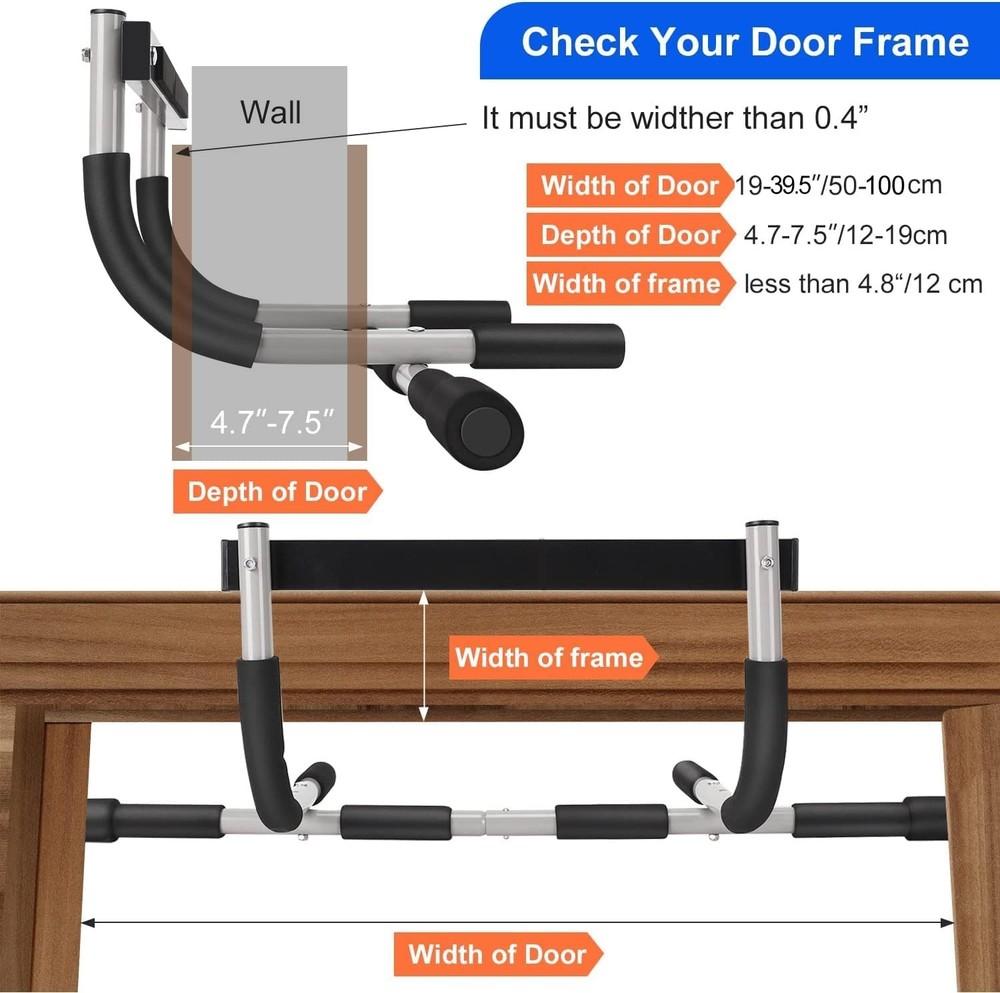 Check Your Door Frame

Wall

It must be widther than 0.4”

Width of Door 19-39.5″/50-100cm

Depth of Door 4.7-7.5″/12-19cm

Width of frame less than 4.8“/12 cm

4.7″-7.5″

Depth of Door

Width of frame

Width of Door