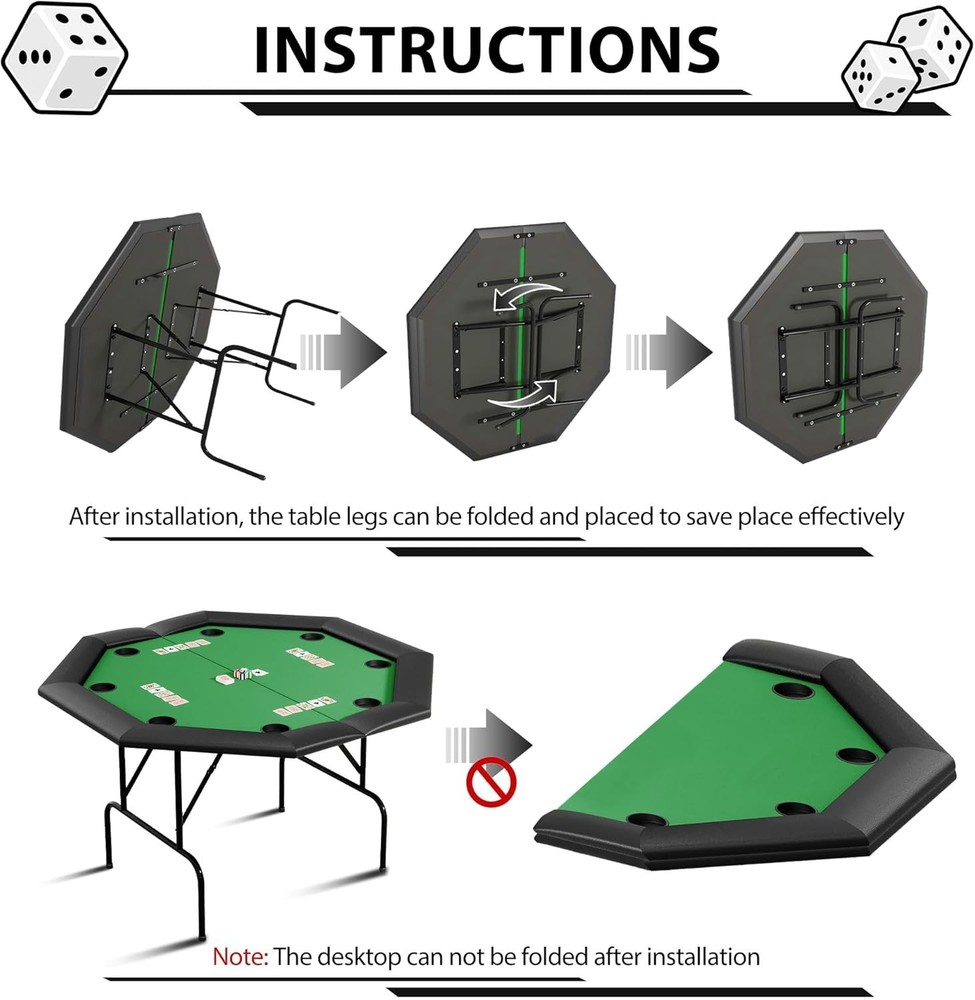 INSTRUCTIONS

After installation, the table legs can be folded and placed to save place effectively

Note: The desktop can not be folded after installation