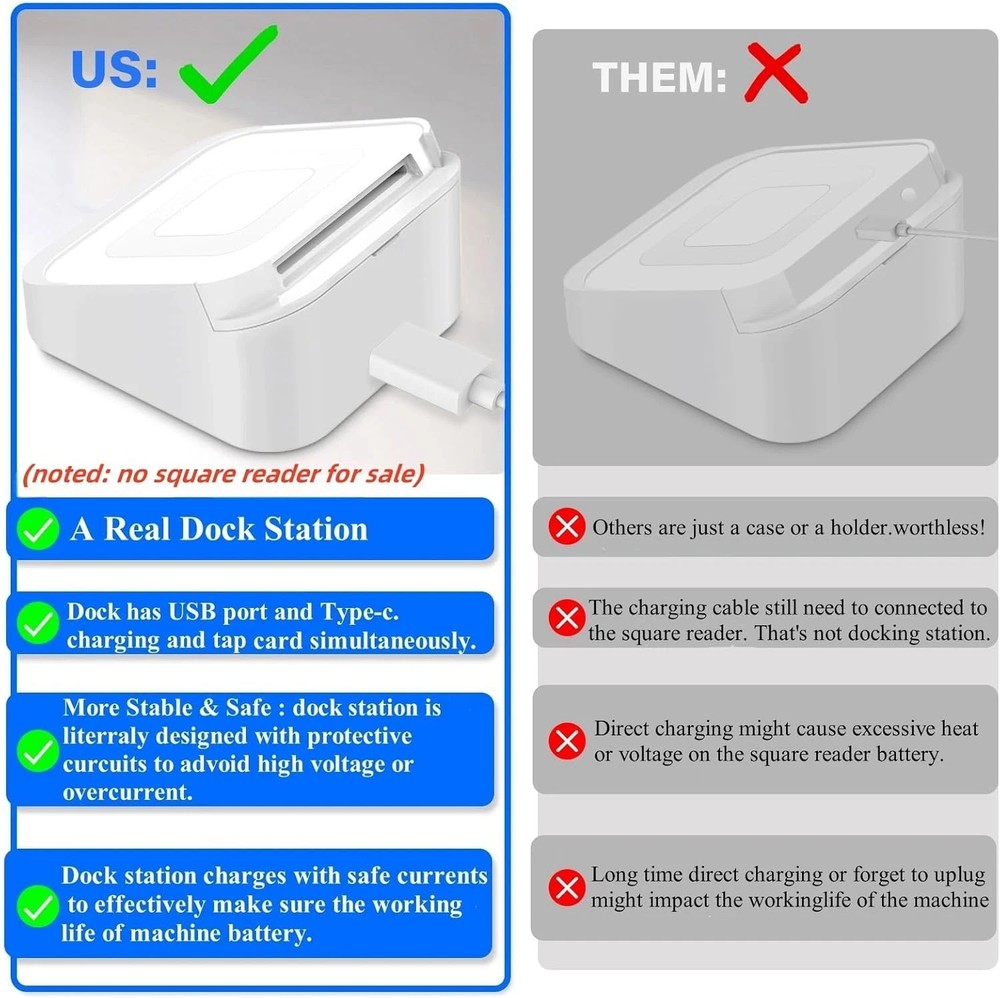 US:

(noted: no square reader for sale)

A Real Dock Station

Dock has USB port and Type-c. charging and tap card simultaneously.

More Stable & Safe : dock station is literraly designed with protective curcuits to advoid high voltage or overcurrent.

Dock station charges with safe currents to effectively make sure the working life of machine battery.

THEM:

Others are just a case or a holder.worthless!

The charging cable still need to connected to the square reader. That's not docking station.

Direct charging might cause excessive heat or voltage on the square reader battery.

Long time direct charging or forget to uplug might impact the workinglife of the machine