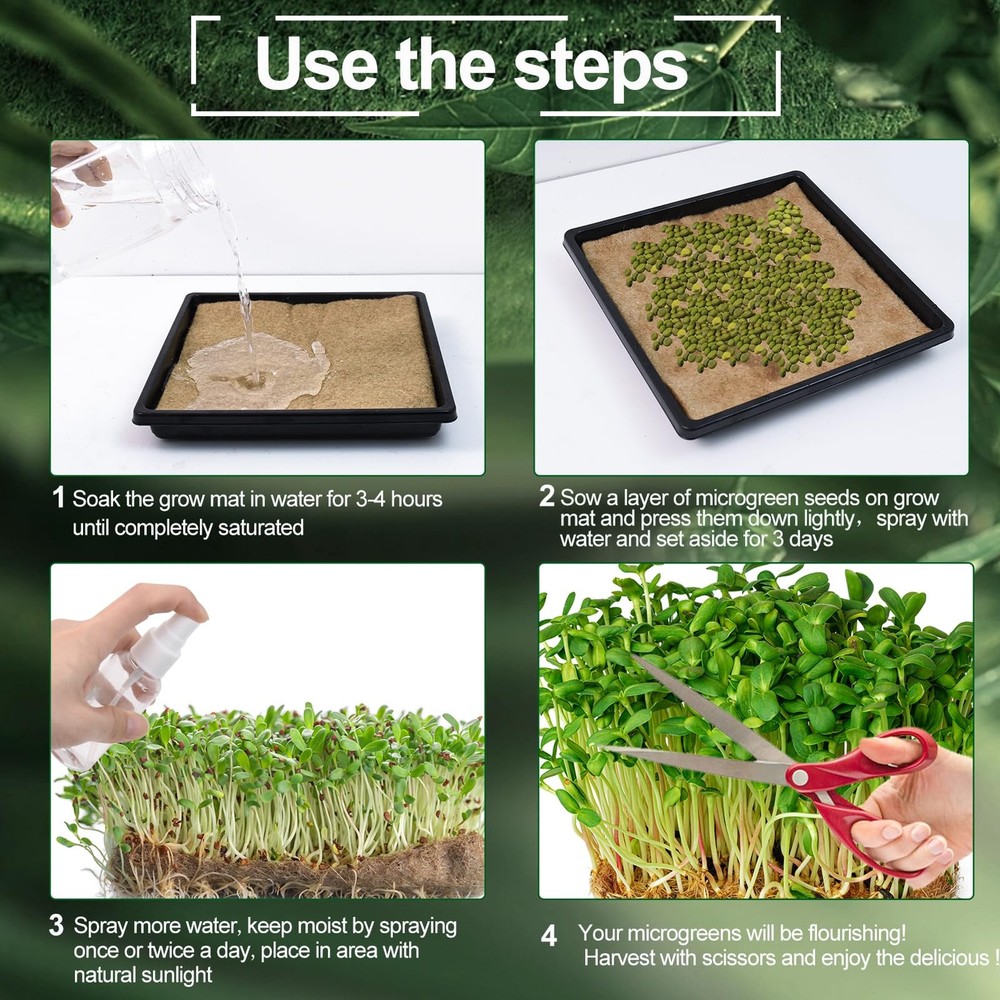 Use the steps

1 Soak the grow mat in water for 3-4 hours until completely saturated

2 Sow a layer of microgreen seeds on grow mat and press them down lightly， spray with water and set aside for 3 days

3 Spray more water, keep moist by spraying once or twice a day, place in area with natural sunlight

4 Your microgreens will be flourishing! Harvest with scissors and enjoy the delicious !