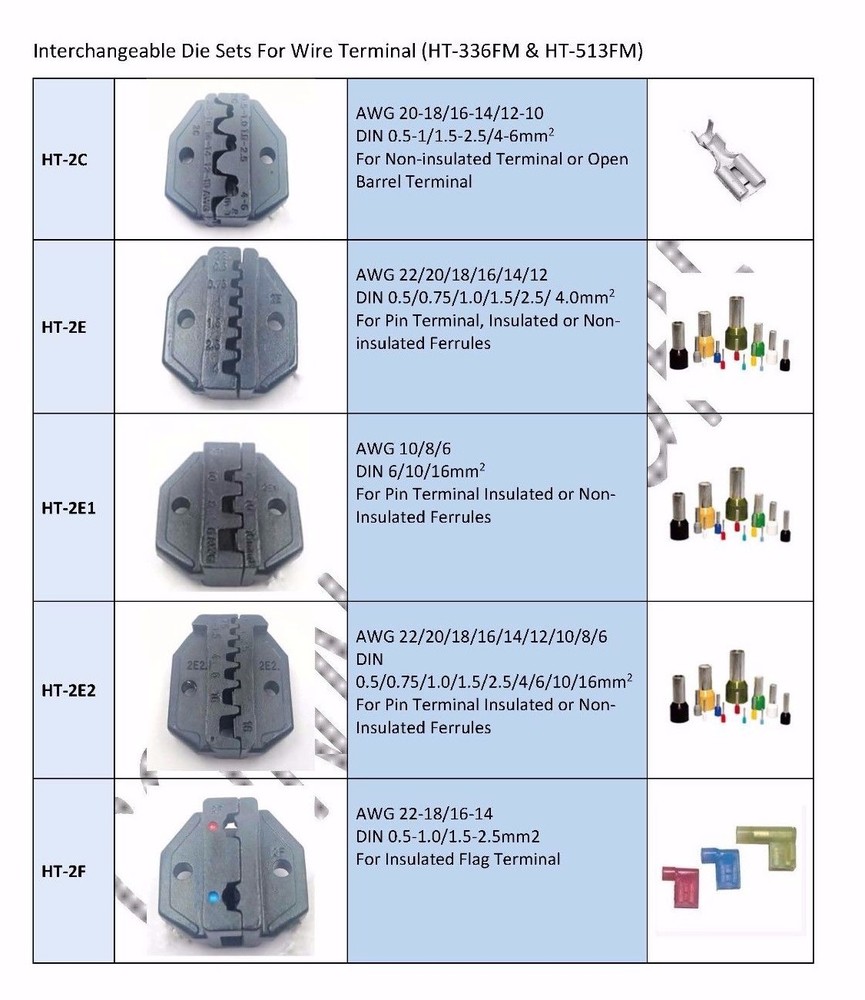 Interchangeable Die Sets For Wire Terminal (HT-336FM & HT-513FM)

| | | | |
|---|---|---|---|
| HT-2C | | AWG 20-18/16-14/12-10 DIN 0.5-1/1.5-2.5/4-6mm$^2$ For Non-insulated Terminal or Open Barrel Terminal | |
| HT-2E | | AWG 22/20/18/16/14/12 DIN 0.5/0.75/1.0/1.5/2.5/ 4.0mm$^2$ For Pin Terminal, Insulated or Non-insulated Ferrules | |
| HT-2E1 | | AWG 10/8/6 DIN 6/10/16mm$^2$ For Pin Terminal Insulated or Non-Insulated Ferrules | |
| HT-2E2 | | AWG 22/20/18/16/14/12/10/8/6 DIN 0.5/0.75/1.0/1.5/2.5/4/6/10/16mm$^2$ For Pin Terminal Insulated or Non-Insulated Ferrules | |
| HT-2F | | AWG 22-18/16-14 DIN 0.5-1.0/1.5-2.5mm2 For Insulated Flag Terminal | |