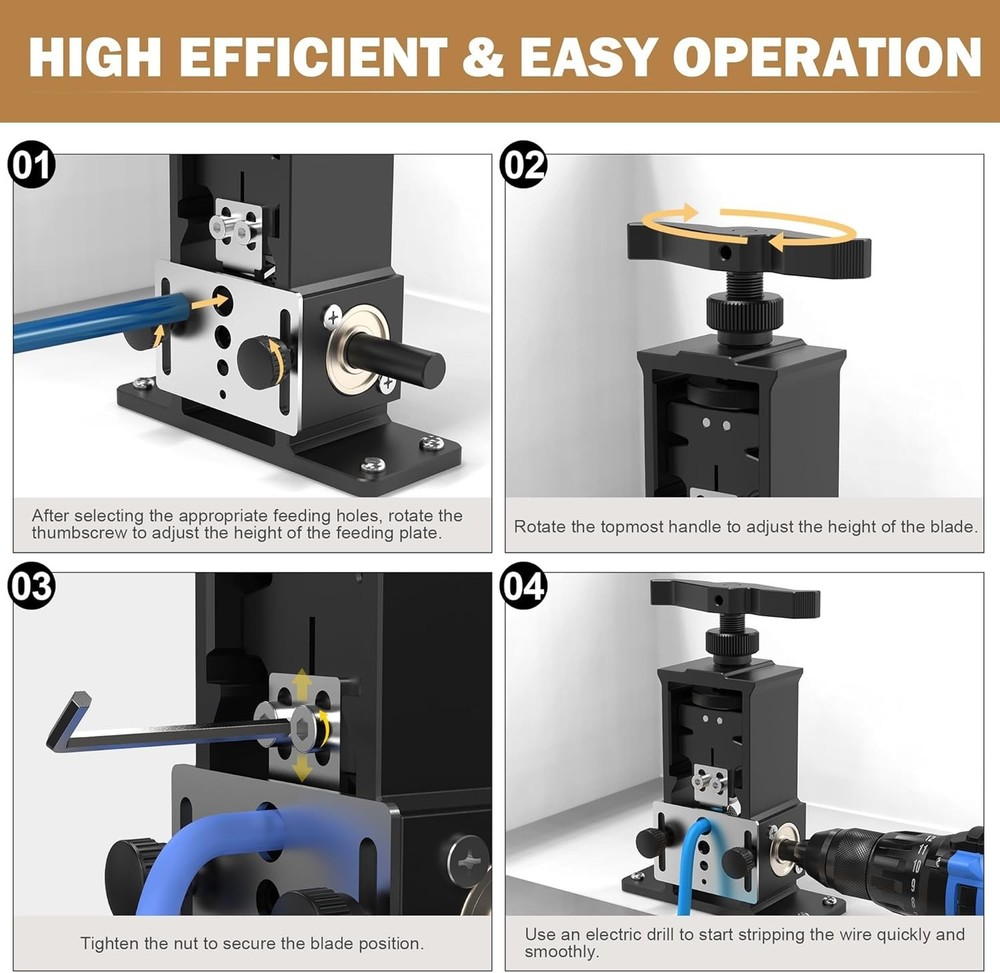 HIGH EFFICIENT & EASY OPERATION

01

After selecting the appropriate feeding holes, rotate the thumbscrew to adjust the height of the feeding plate.

02

Rotate the topmost handle to adjust the height of the blade.

03

Tighten the nut to secure the blade position.

04

Use an electric drill to start stripping the wire quickly and smoothly.