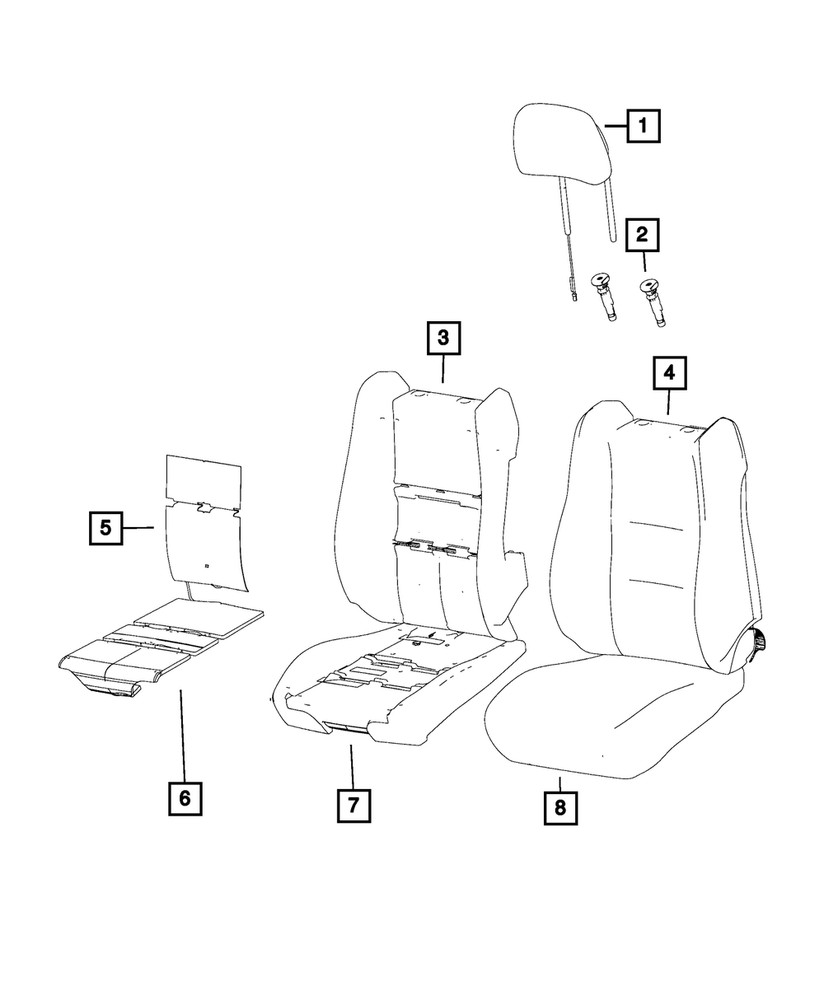 1
2
3
4
5
6
7
8