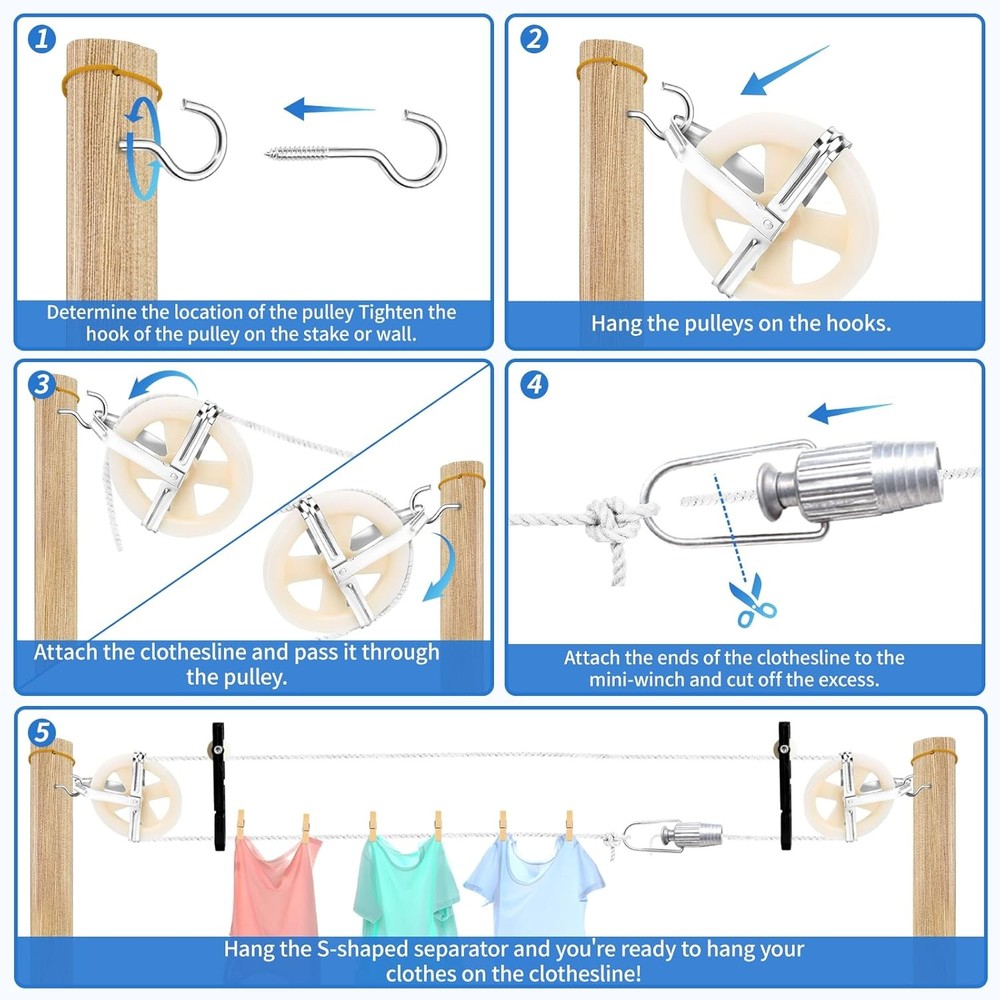 1

Determine the location of the pulley Tighten the hook of the pulley on the stake or wall.

2

Hang the pulleys on the hooks.

3

Attach the clothesline and pass it through the pulley.

4

Attach the ends of the clothesline to the mini-winch and cut off the excess.

5

Hang the S-shaped separator and you're ready to hang your clothes on the clothesline!