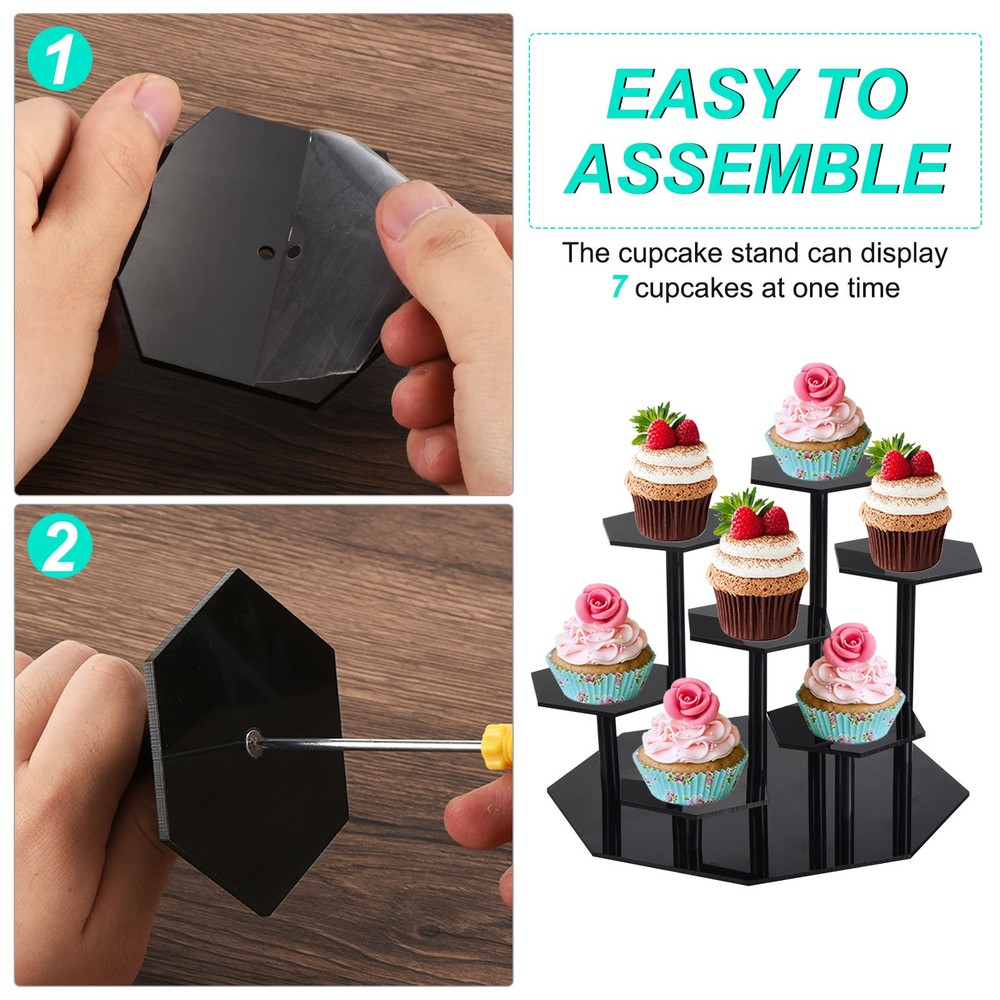 1

2

EASY TO ASSEMBLE

The cupcake stand can display 7 cupcakes at one time