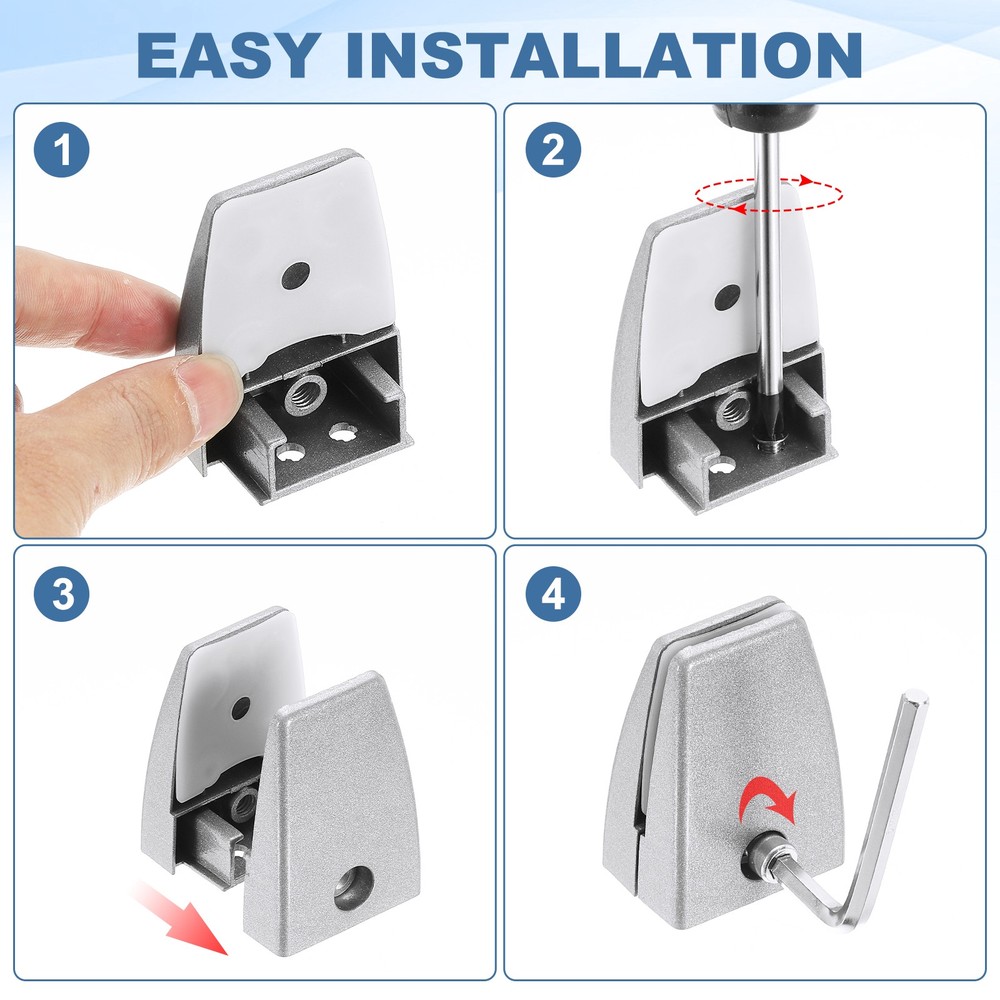 EASY INSTALLATION

1

2

3

4