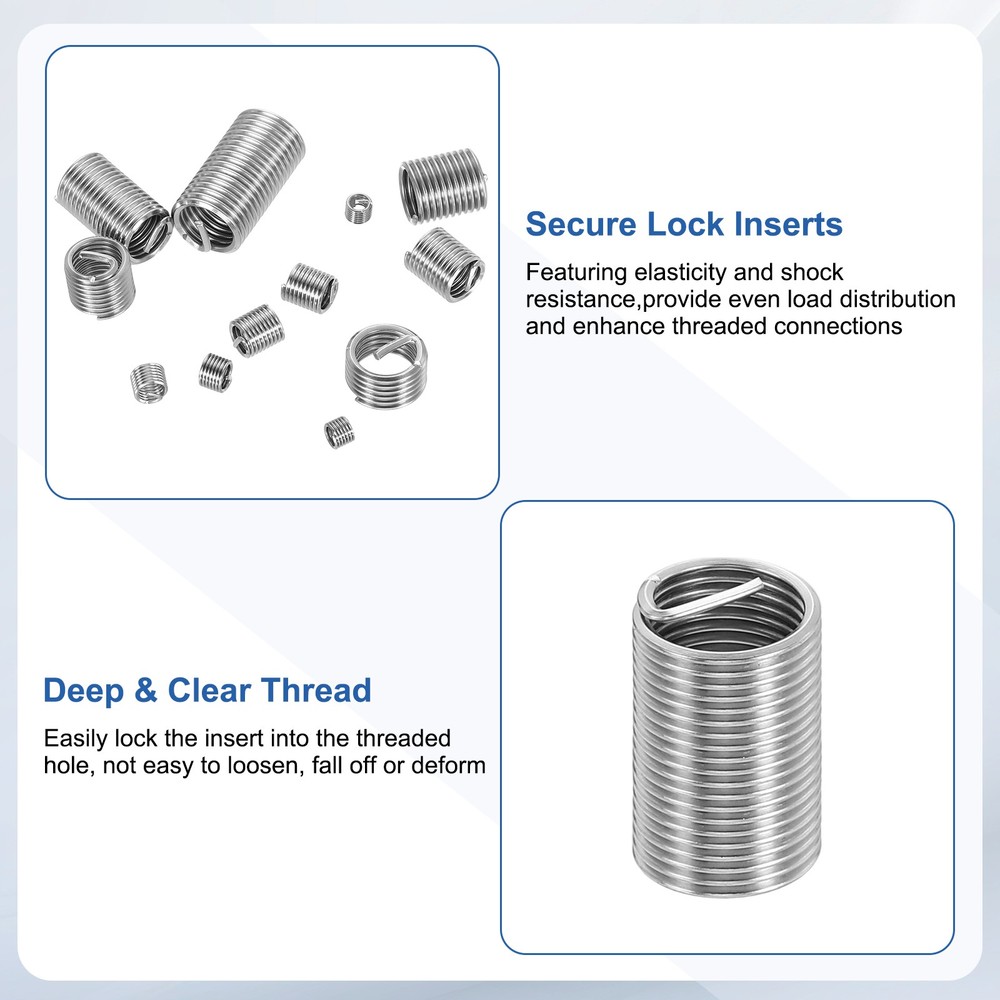 Secure Lock Inserts

Featuring elasticity and shock resistance,provide even load distribution and enhance threaded connections

Deep & Clear Thread

Easily lock the insert into the threaded hole, not easy to loosen, fall off or deform