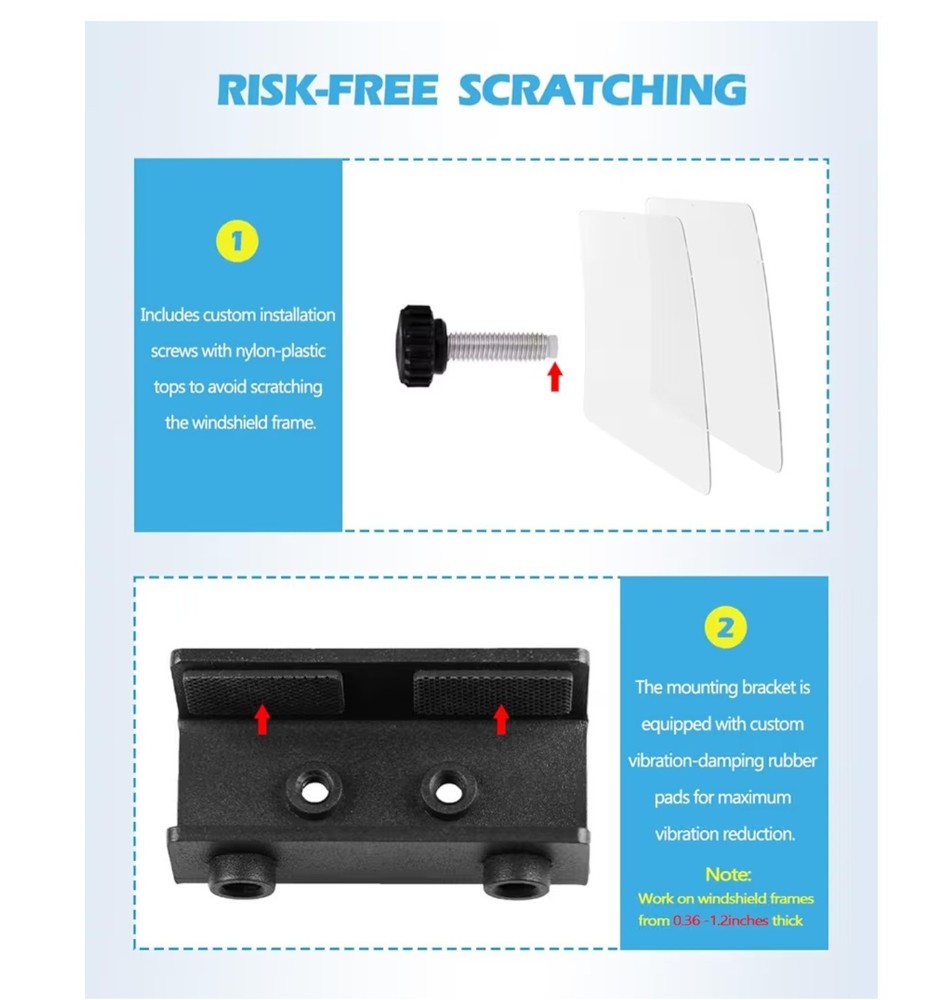 RISK-FREE SCRATCHING

1

Includes custom installation screws with nylon-plastic tops to avoid scratching the windshield frame.

2

The mounting bracket is equipped with custom vibration-damping rubber pads for maximum vibration reduction.

Note:
Work on windshield frames from 0.36 -1.2inches thick