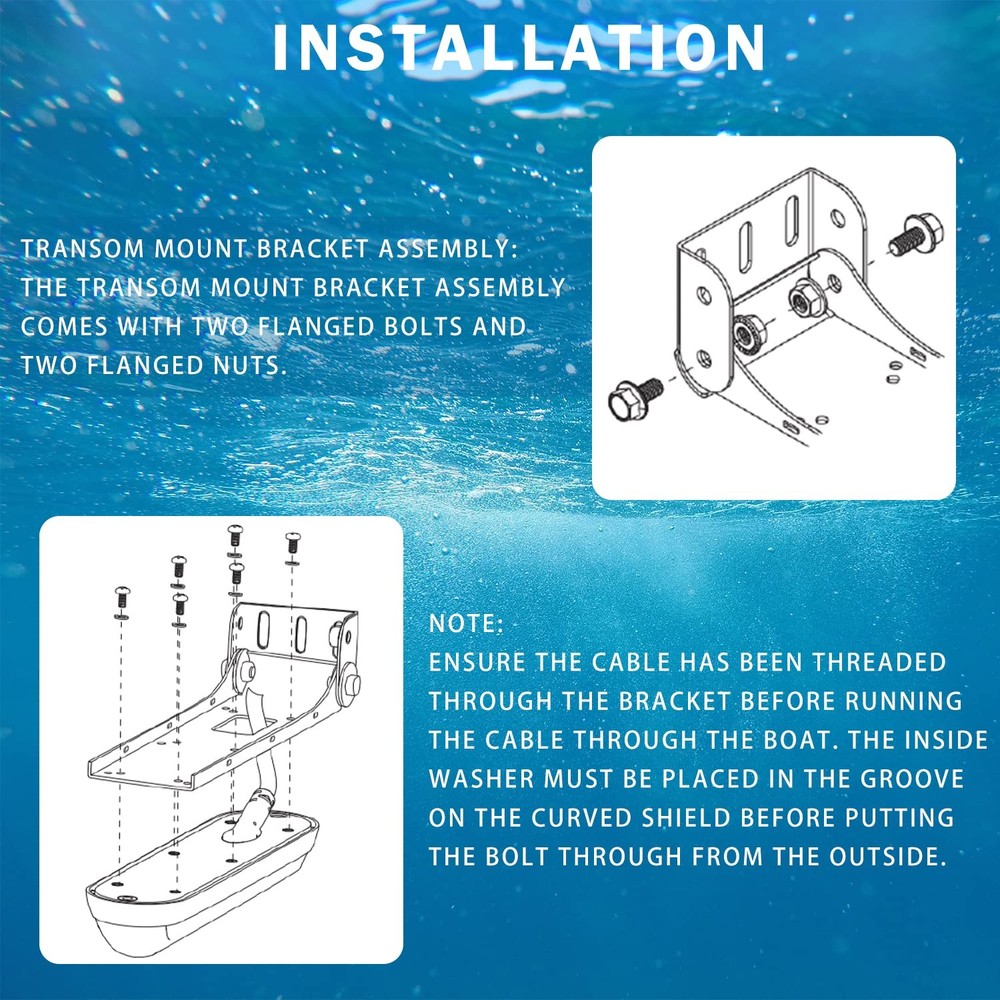 INSTALLATION

TRANSOM MOUNT BRACKET ASSEMBLY: THE TRANSOM MOUNT BRACKET ASSEMBLY COMES WITH TWO FLANGED BOLTS AND TWO FLANGED NUTS.

NOTE:
ENSURE THE CABLE HAS BEEN THREADED THROUGH THE BRACKET BEFORE RUNNING THE CABLE THROUGH THE BOAT. THE INSIDE WASHER MUST BE PLACED IN THE GROOVE ON THE CURVED SHIELD BEFORE PUTTING THE BOLT THROUGH FROM THE OUTSIDE.