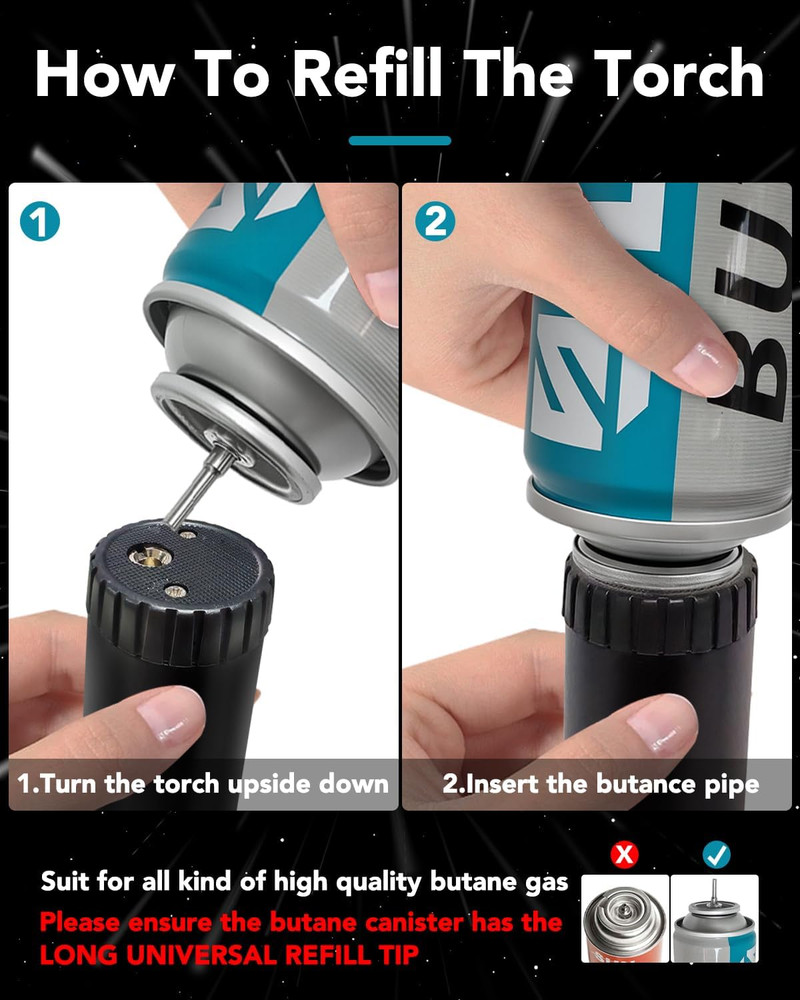 How To Refill The Torch

1

2

BU

1.Turn the torch upside down

2.Insert the butance pipe

Suit for all kind of high quality butane gas

Please ensure the butane canister has the LONG UNIVERSAL REFILL TIP