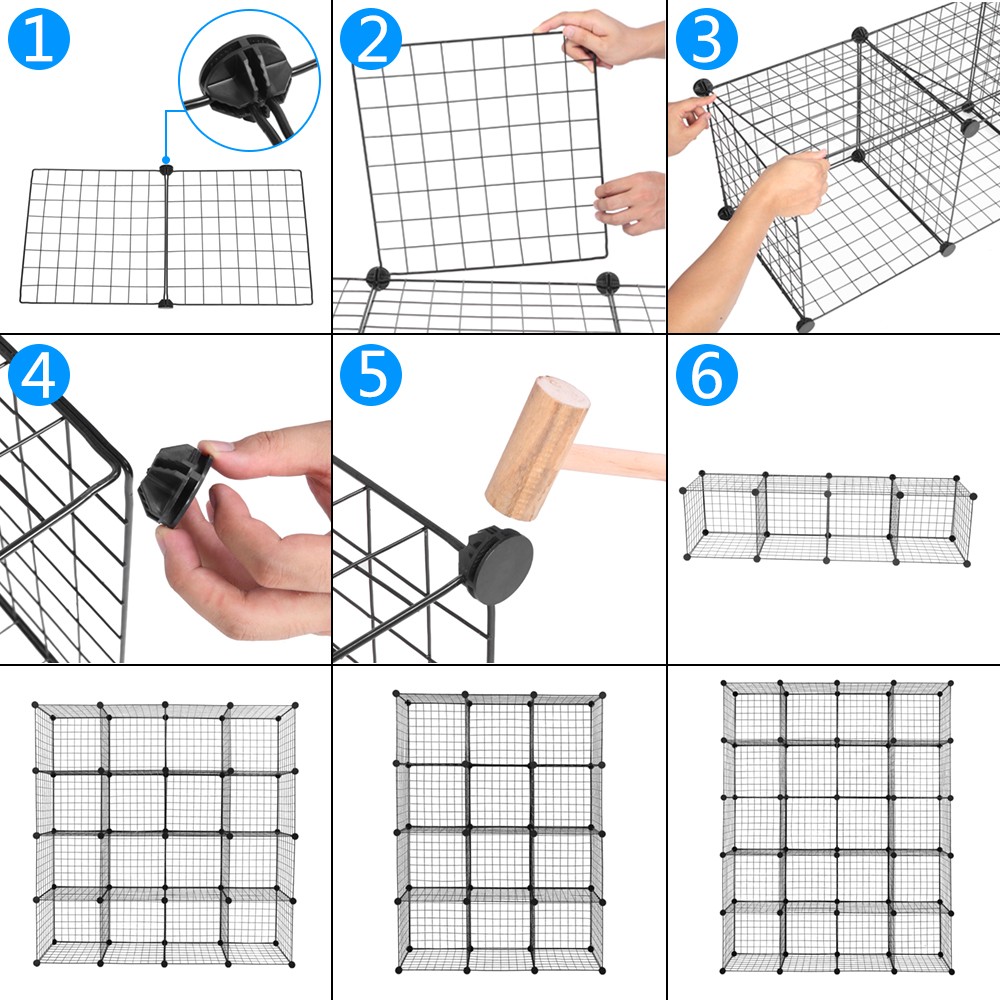 1
2
3
4
5
6