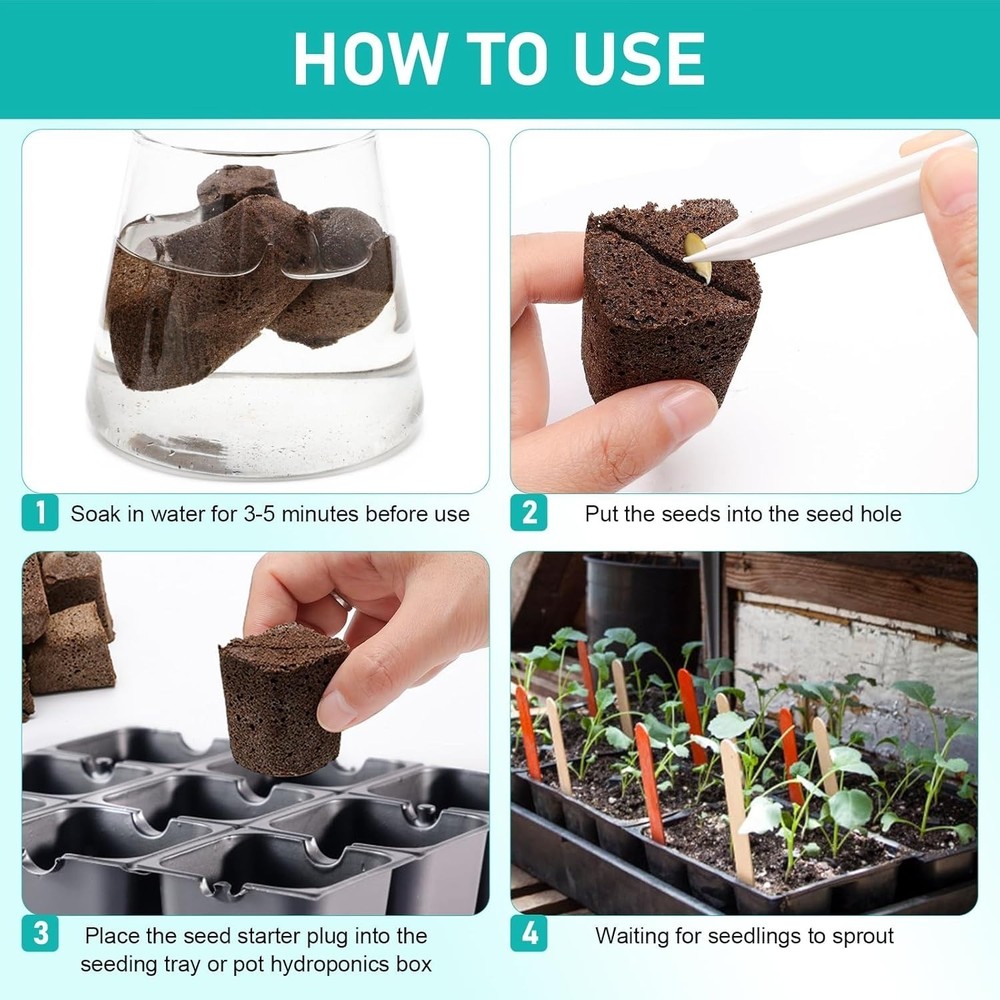 HOW TO USE

1 Soak in water for 3-5 minutes before use

2 Put the seeds into the seed hole

3 Place the seed starter plug into the seeding tray or pot hydroponics box

4 Waiting for seedlings to sprout