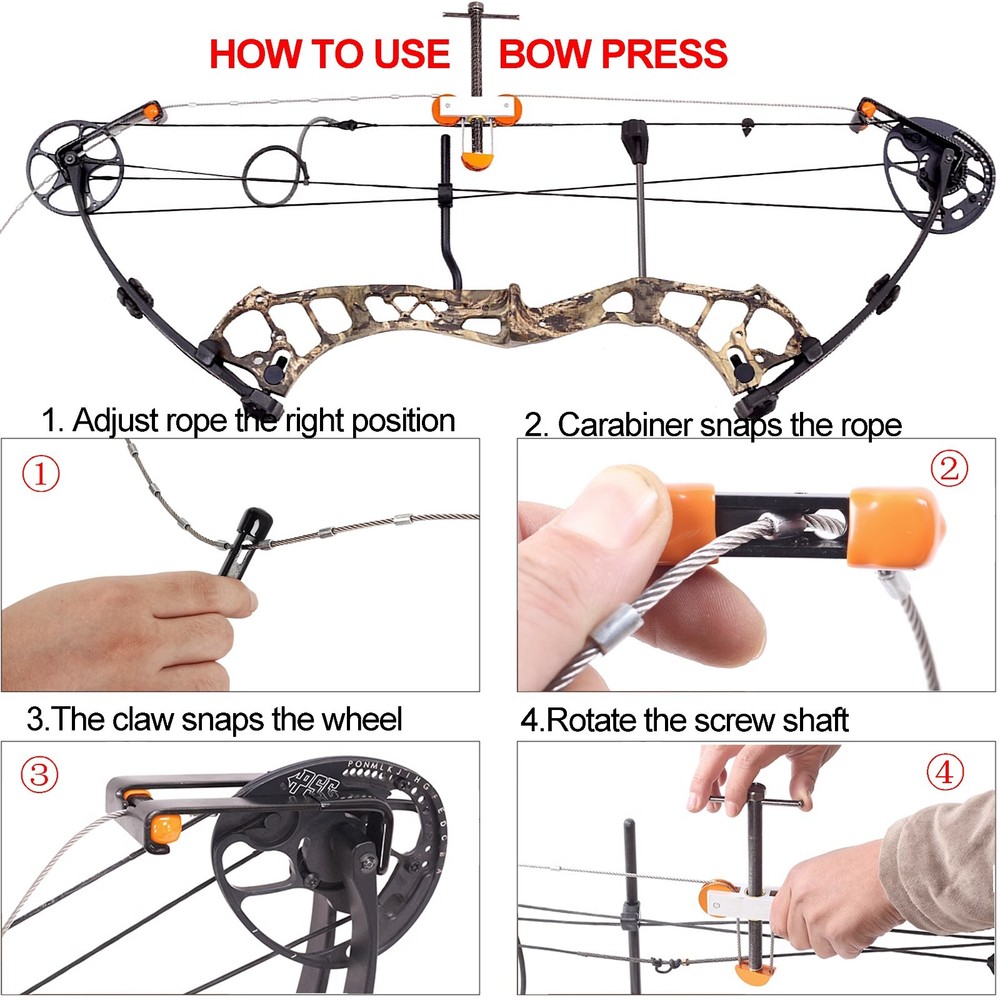 HOW TO USE BOW PRESS

1. Adjust rope the right position

①

2. Carabiner snaps the rope

②

3.The claw snaps the wheel

③

PONMLKJIHGFEDCBA

4.Rotate the screw shaft

④