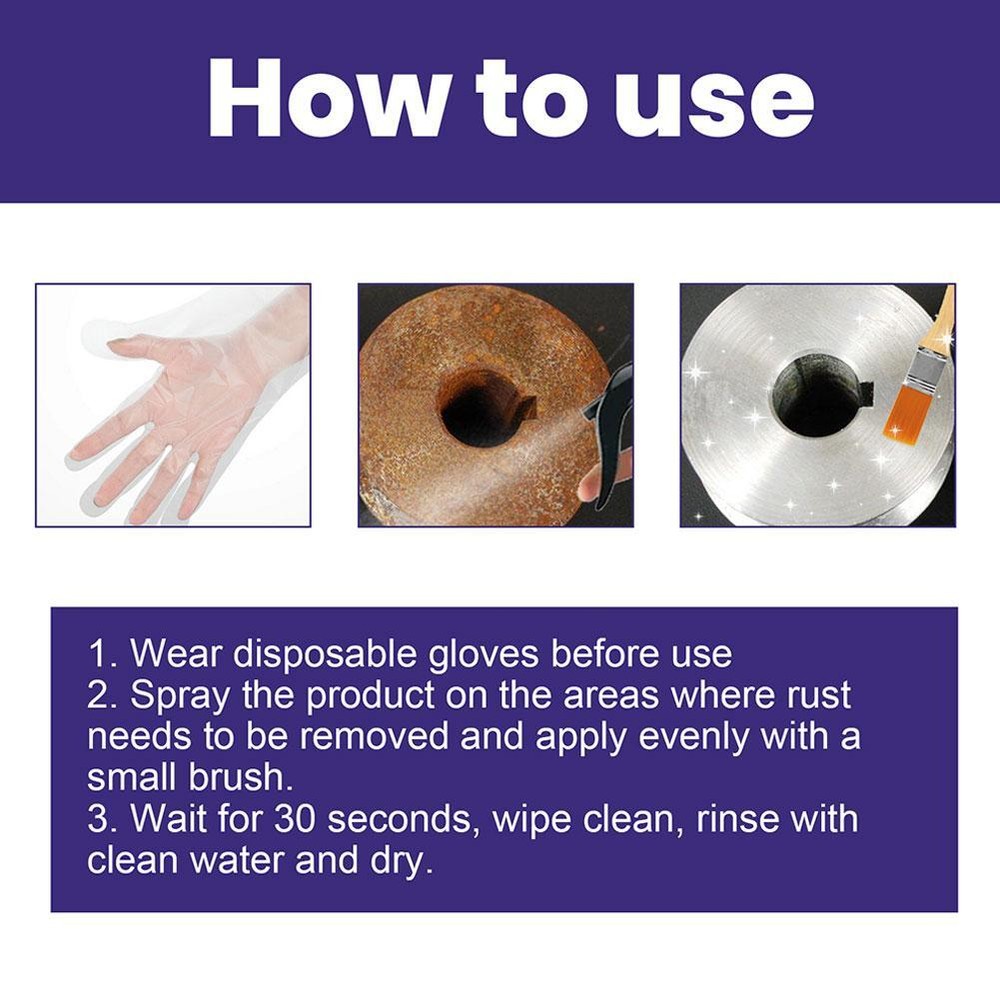 How to use

1. Wear disposable gloves before use
2. Spray the product on the areas where rust needs to be removed and apply evenly with a small brush.
3. Wait for 30 seconds, wipe clean, rinse with clean water and dry.