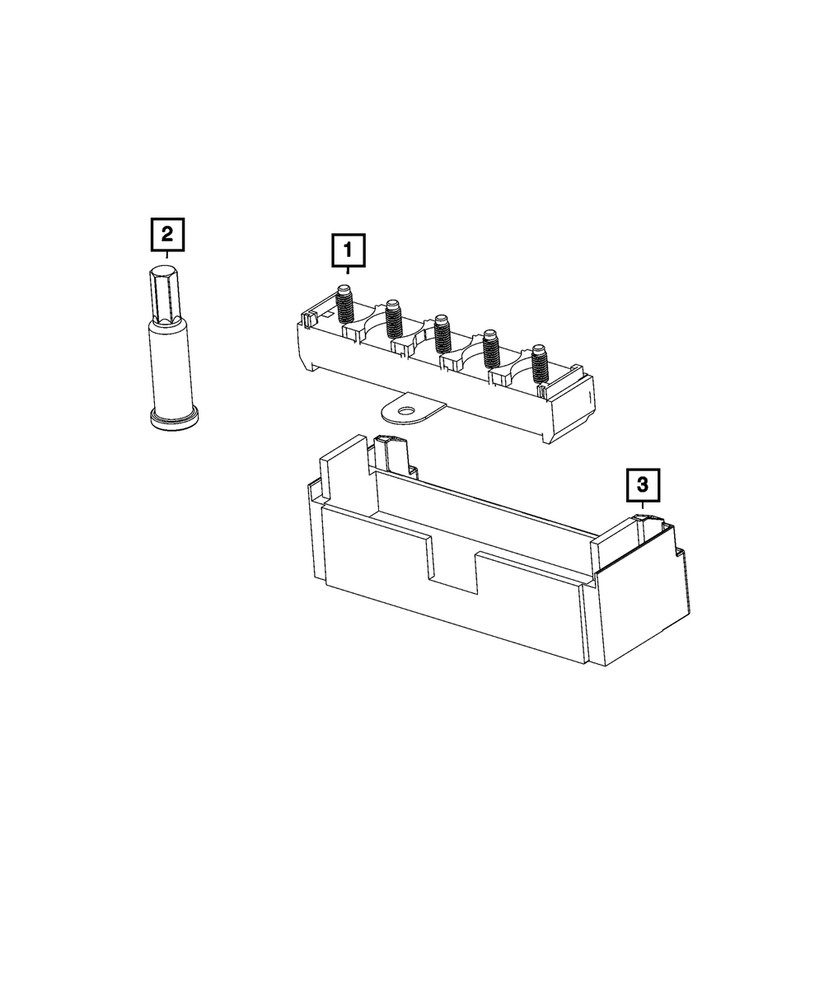 2

1

3