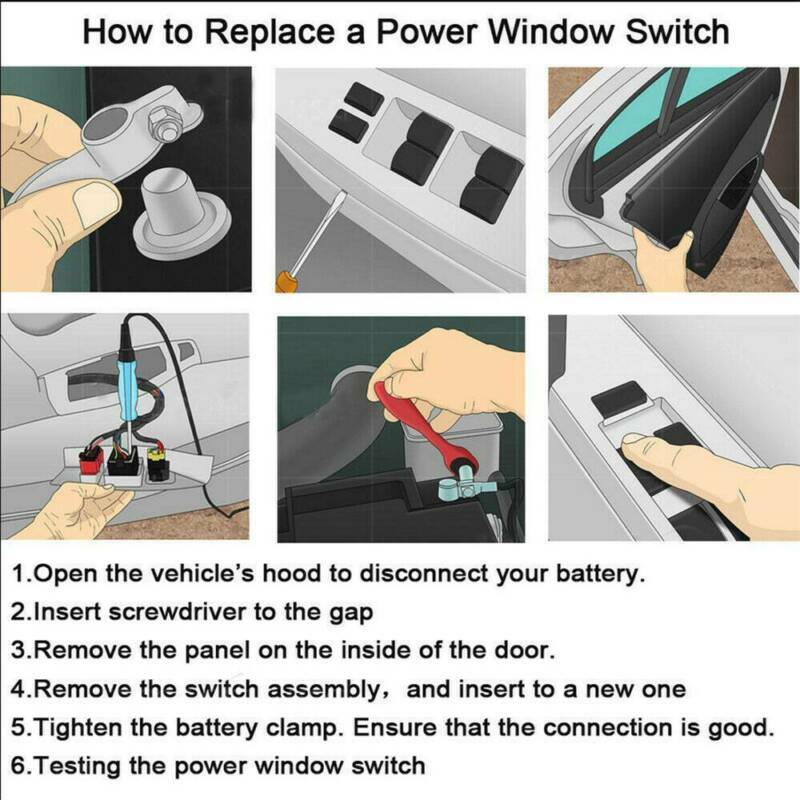 How to Replace a Power Window Switch

1.Open the vehicle's hood to disconnect your battery.
2.Insert screwdriver to the gap
3.Remove the panel on the inside of the door.
4.Remove the switch assembly, and insert to a new one
5.Tighten the battery clamp. Ensure that the connection is good.
6.Testing the power window switch