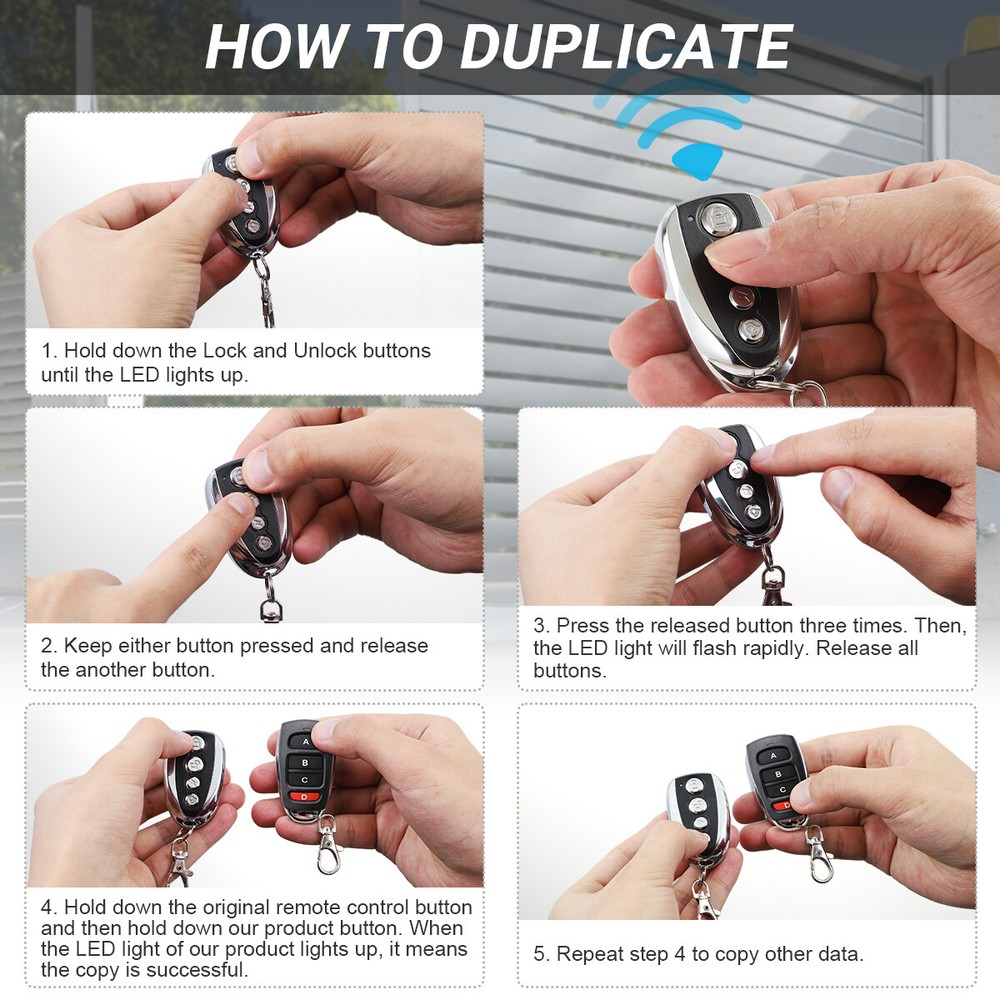 HOW TO DUPLICATE

1. Hold down the Lock and Unlock buttons until the LED lights up.

2. Keep either button pressed and release the another button.

3. Press the released button three times. Then, the LED light will flash rapidly. Release all buttons.

A
B
C
D

4. Hold down the original remote control button and then hold down our product button. When the LED light of our product lights up, it means the copy is successful.

A
B
C
D

5. Repeat step 4 to copy other data.