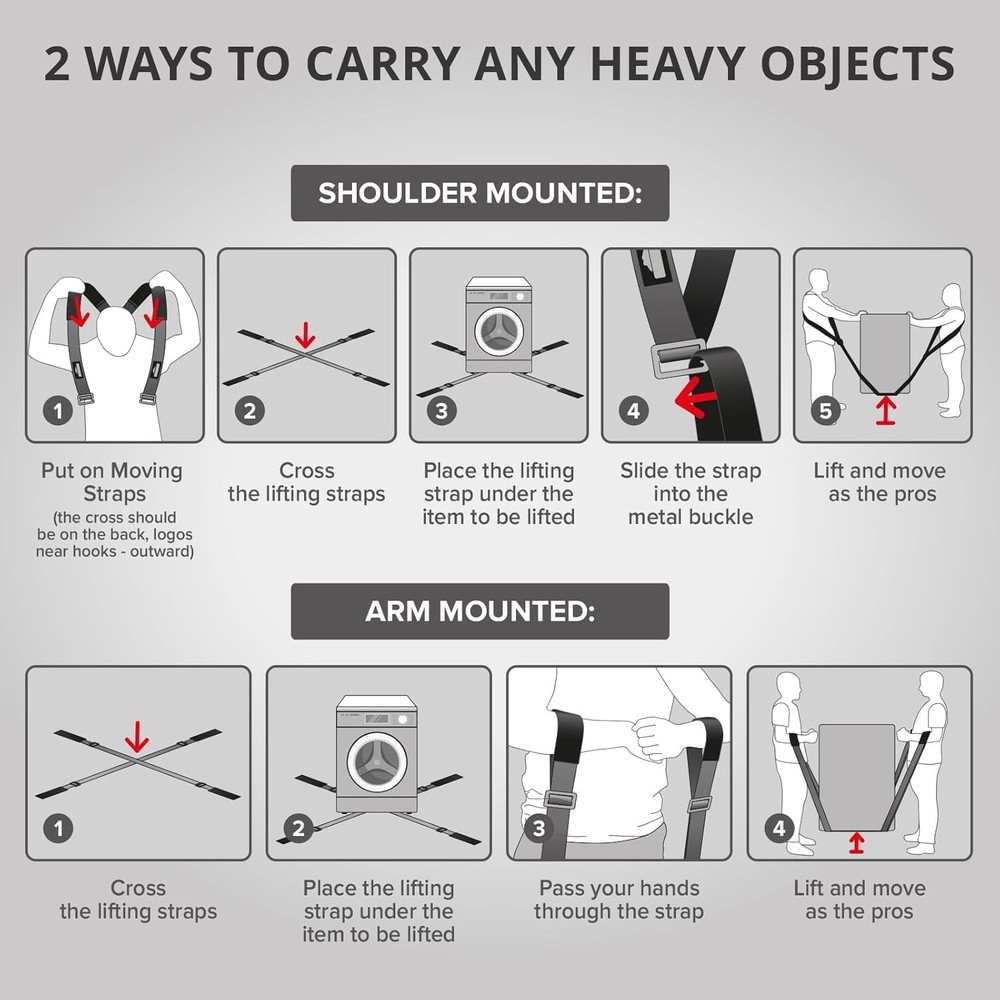 2 WAYS TO CARRY ANY HEAVY OBJECTS

SHOULDER MOUNTED:

1
Put on Moving Straps
(the cross should be on the back, logos near hooks - outward)

2
Cross the lifting straps

3
Place the lifting strap under the item to be lifted

4
Slide the strap into the metal buckle

5
Lift and move as the pros

ARM MOUNTED:

1
Cross the lifting straps

2
Place the lifting strap under the item to be lifted

3
Pass your hands through the strap

4
Lift and move as the pros