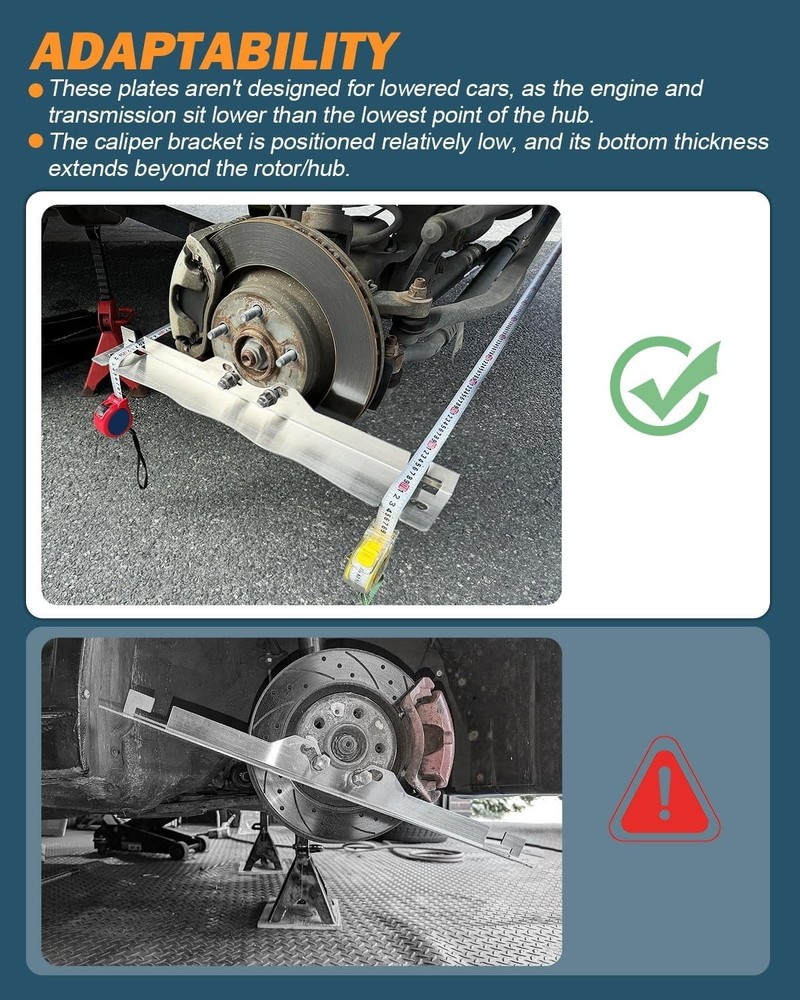 ADAPTABILITY

● These plates aren't designed for lowered cars, as the engine and transmission sit lower than the lowest point of the hub.

● The caliper bracket is positioned relatively low, and its bottom thickness extends beyond the rotor/hub.