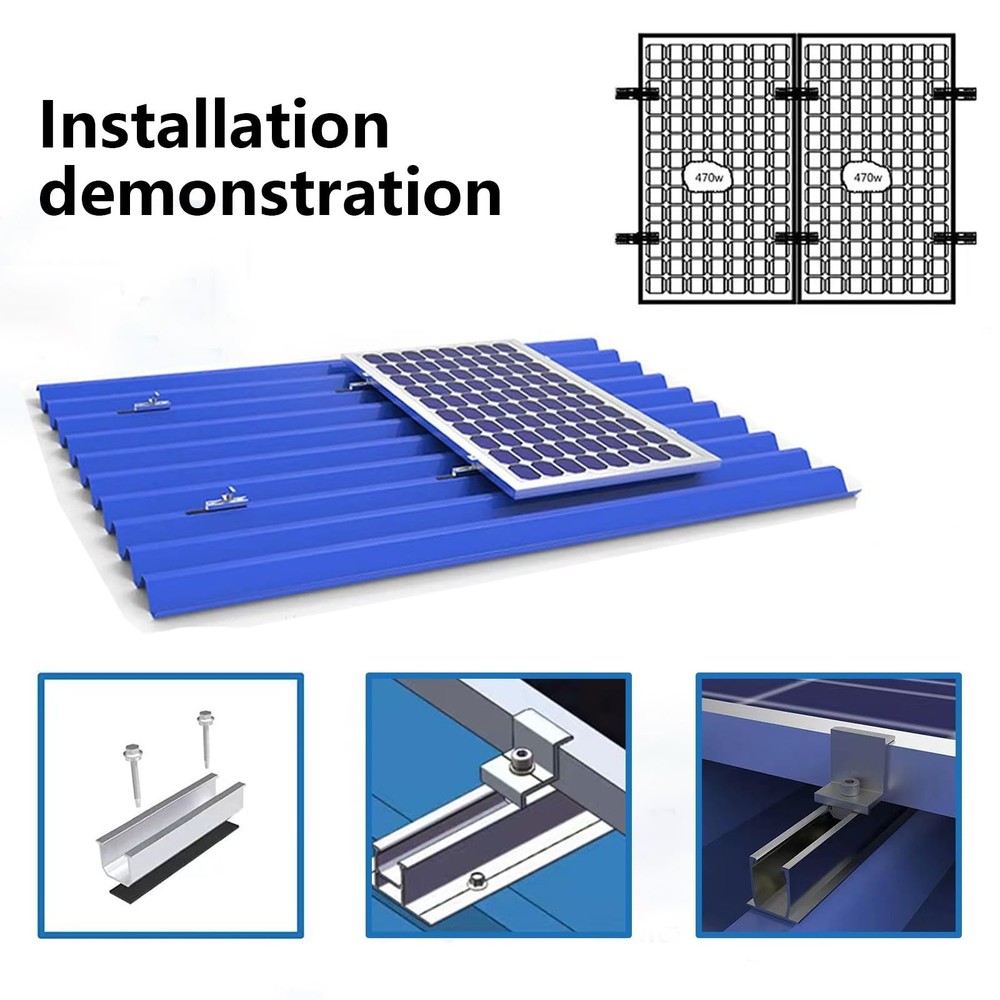 Installation demonstration

470w

470w