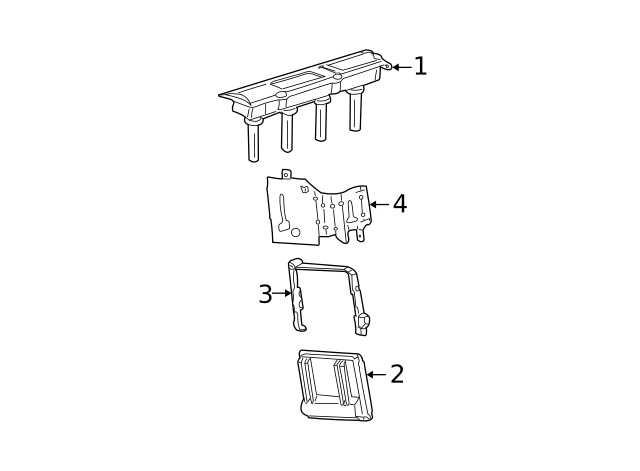 1
4
3
2