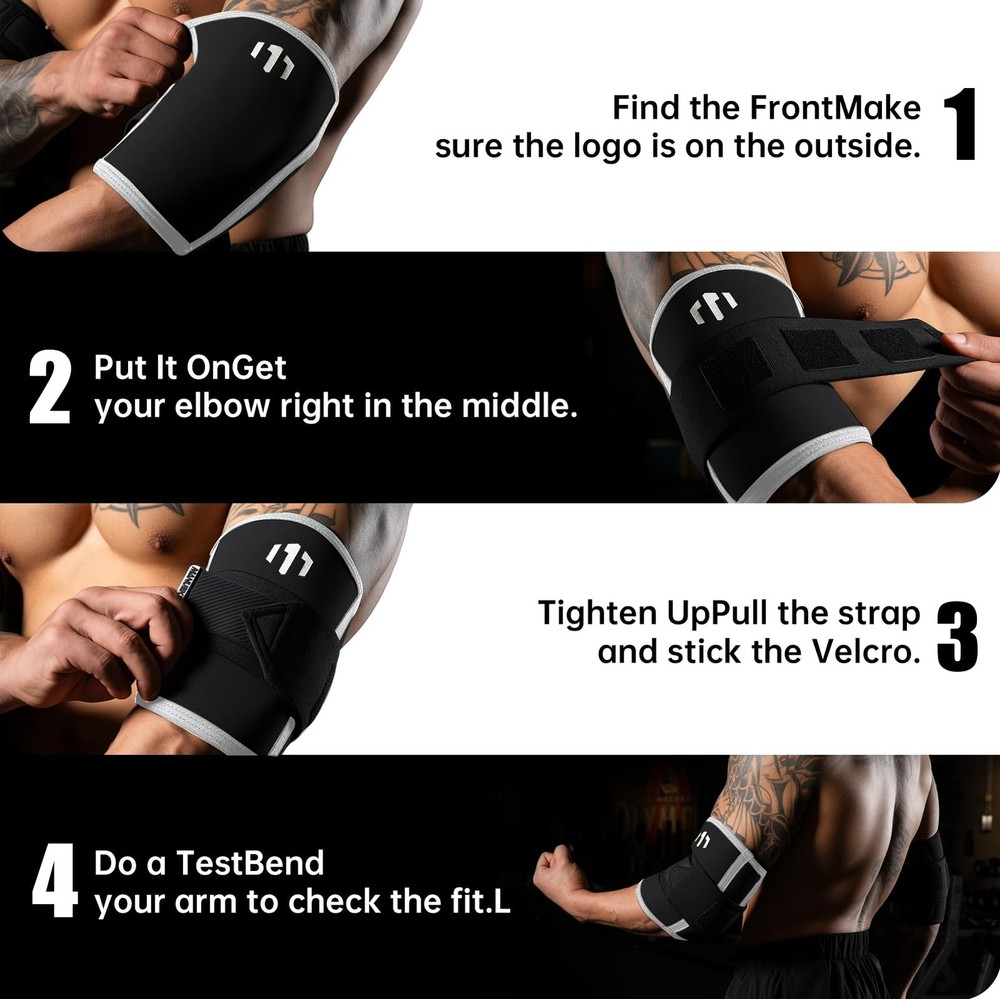 Find the FrontMake sure the logo is on the outside. 1

2 Put It OnGet your elbow right in the middle.

Tighten UpPull the strap and stick the Velcro. 3

4 Do a TestBend your arm to check the fit.L