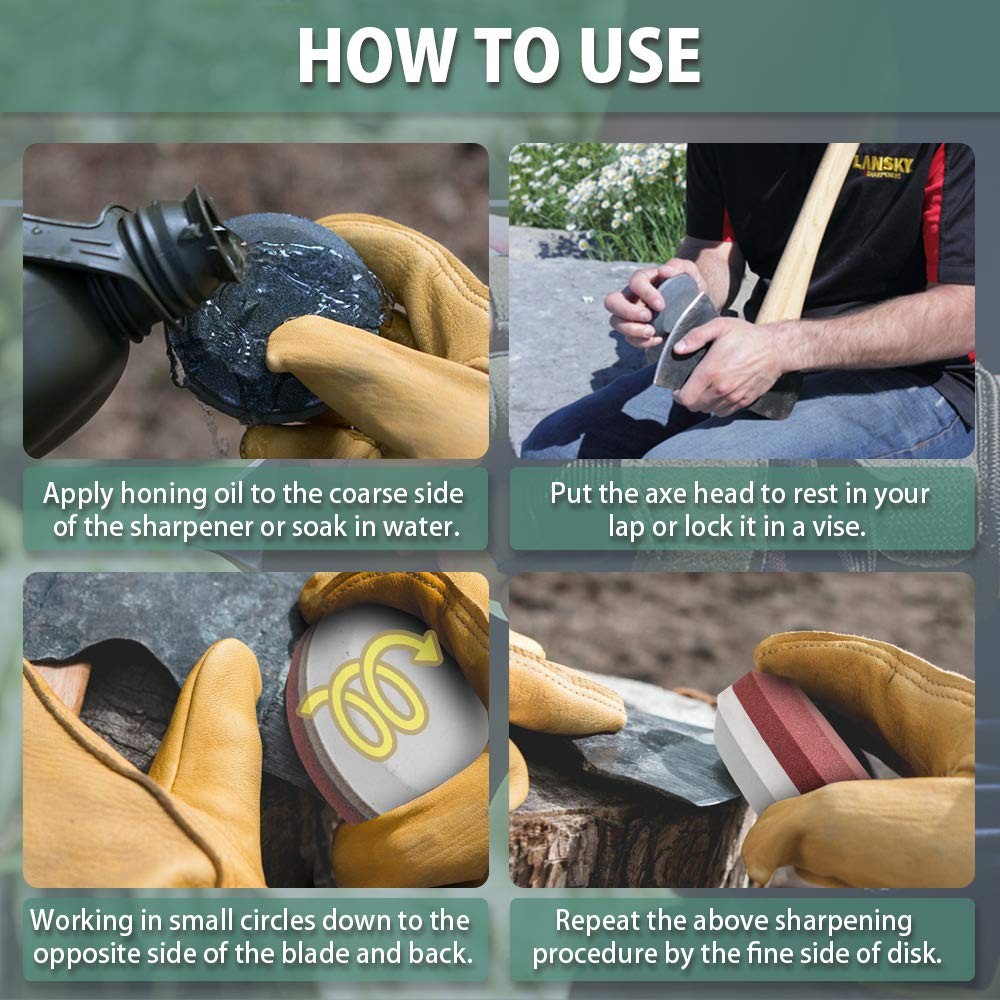 HOW TO USE

LANSKY SHARPENERS

Apply honing oil to the coarse side of the sharpener or soak in water.

Put the axe head to rest in your lap or lock it in a vise.

Working in small circles down to the opposite side of the blade and back.

Repeat the above sharpening procedure by the fine side of disk.