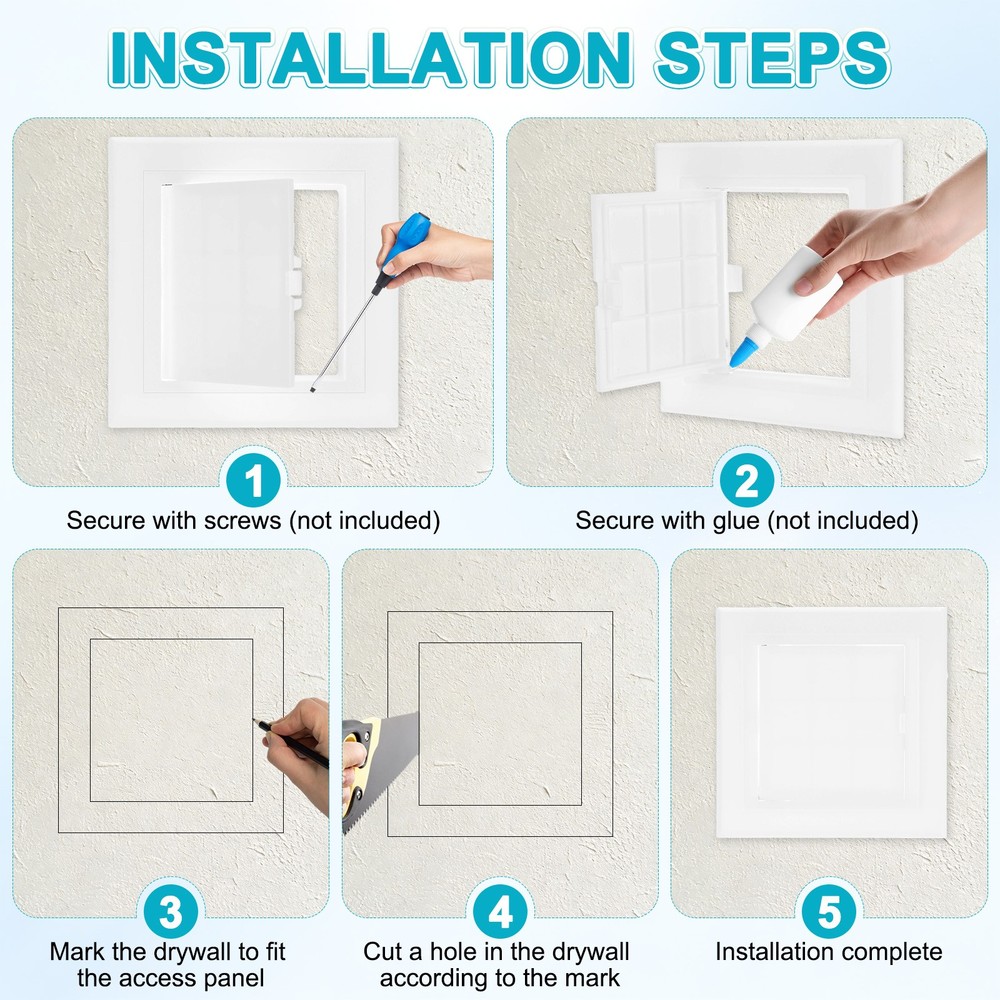 INSTALLATION STEPS

1
Secure with screws (not included)

2
Secure with glue (not included)

3
Mark the drywall to fit the access panel

4
Cut a hole in the drywall according to the mark

5
Installation complete