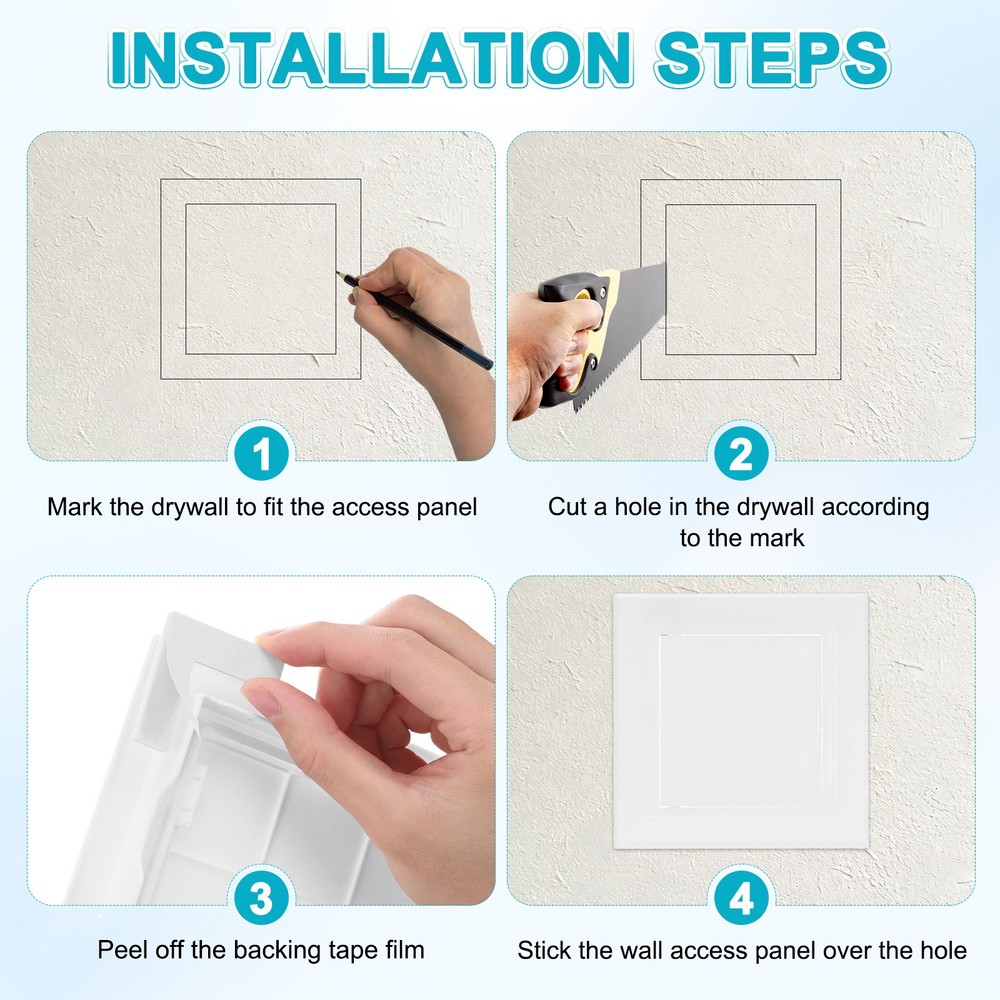 INSTALLATION STEPS

1

Mark the drywall to fit the access panel

2

Cut a hole in the drywall according to the mark

3

Peel off the backing tape film

4

Stick the wall access panel over the hole