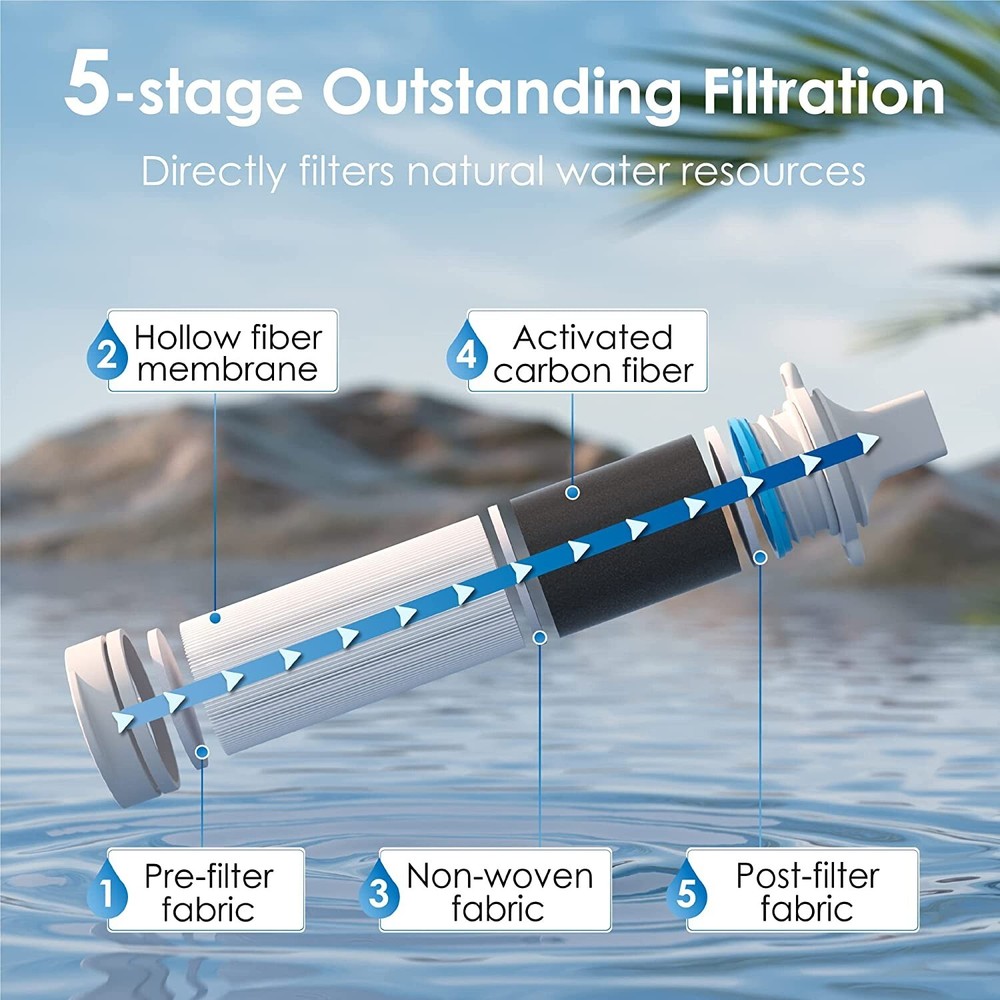 5-stage Outstanding Filtration

Directly filters natural water resources

2 Hollow fiber membrane

4 Activated carbon fiber

1 Pre-filter fabric

3 Non-woven fabric

5 Post-filter fabric