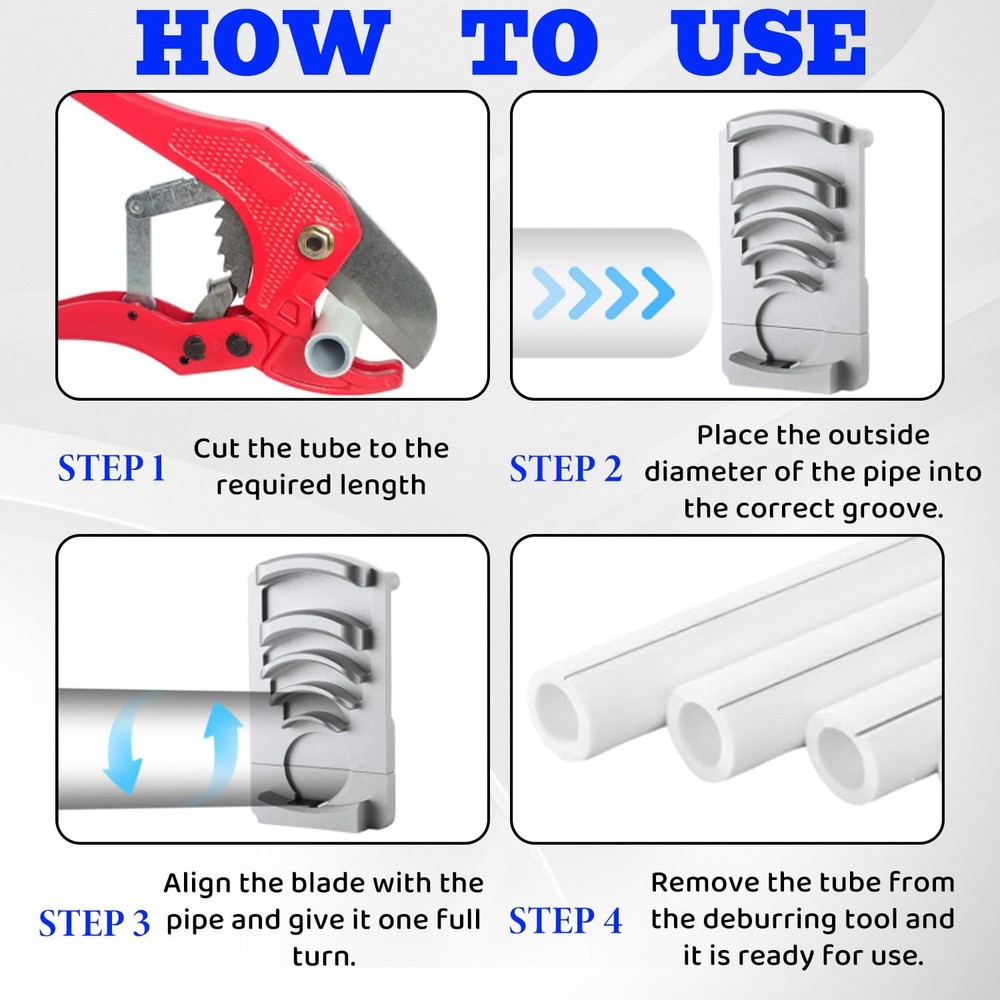 HOW TO USE

STEP 1 Cut the tube to the required length

STEP 2 Place the outside diameter of the pipe into the correct groove.

STEP 3 Align the blade with the pipe and give it one full turn.

STEP 4 Remove the tube from the deburring tool and it is ready for use.