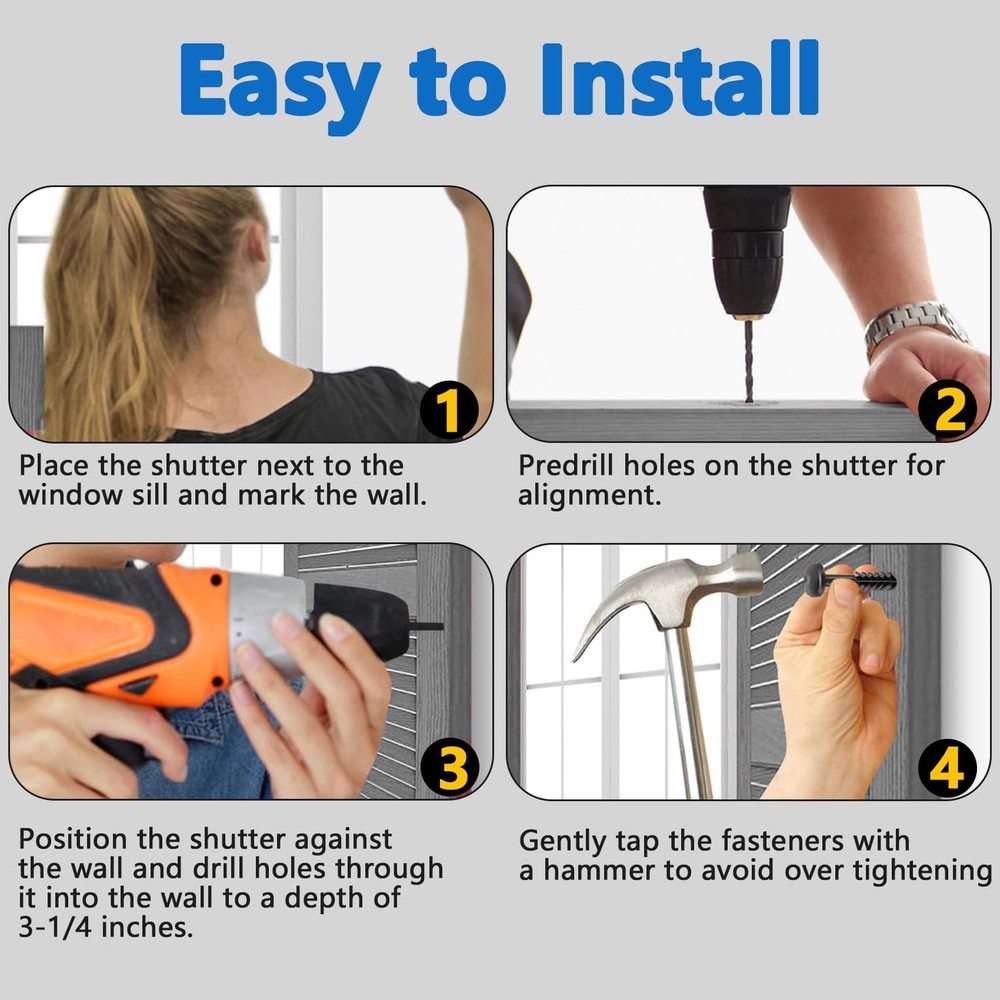 Easy to Install

1

Place the shutter next to the window sill and mark the wall.

2

Predrill holes on the shutter for alignment.

3

Position the shutter against the wall and drill holes through it into the wall to a depth of 3-1/4 inches.

4

Gently tap the fasteners with a hammer to avoid over tightening