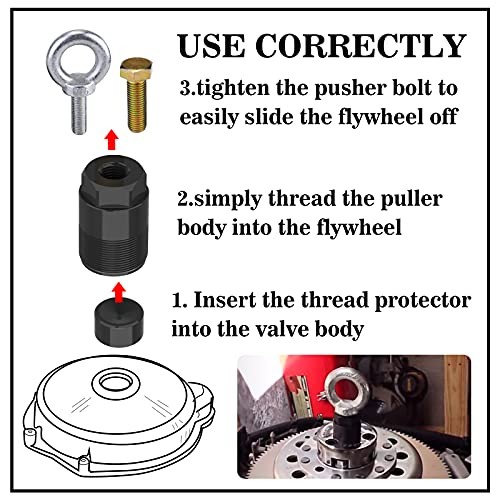 USE CORRECTLY

3.tighten the pusher bolt to easily slide the flywheel off

2.simply thread the puller body into the flywheel

1. Insert the thread protector into the valve body