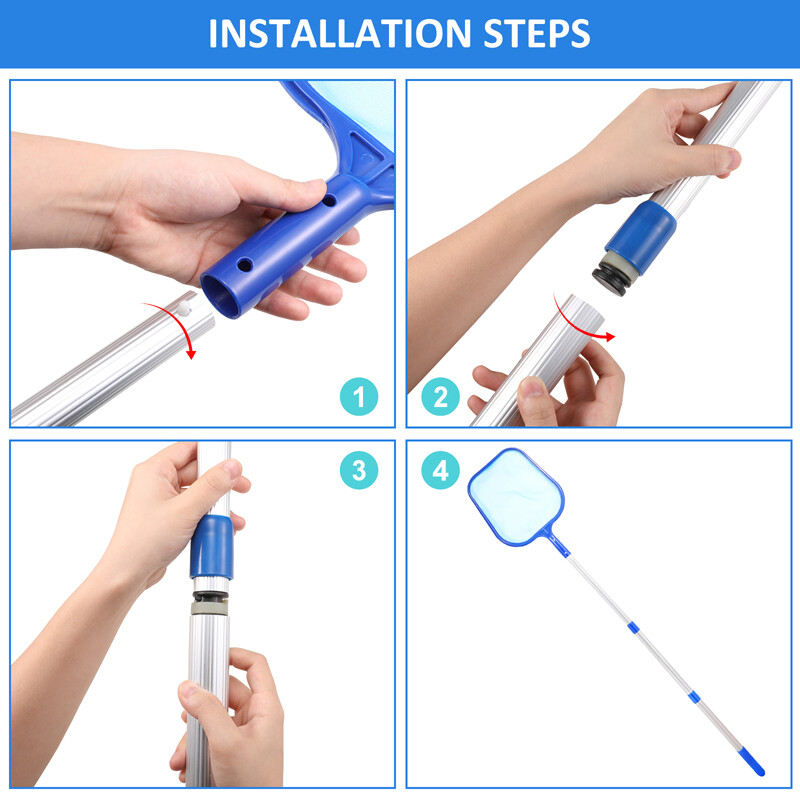 INSTALLATION STEPS

1

2

3

4