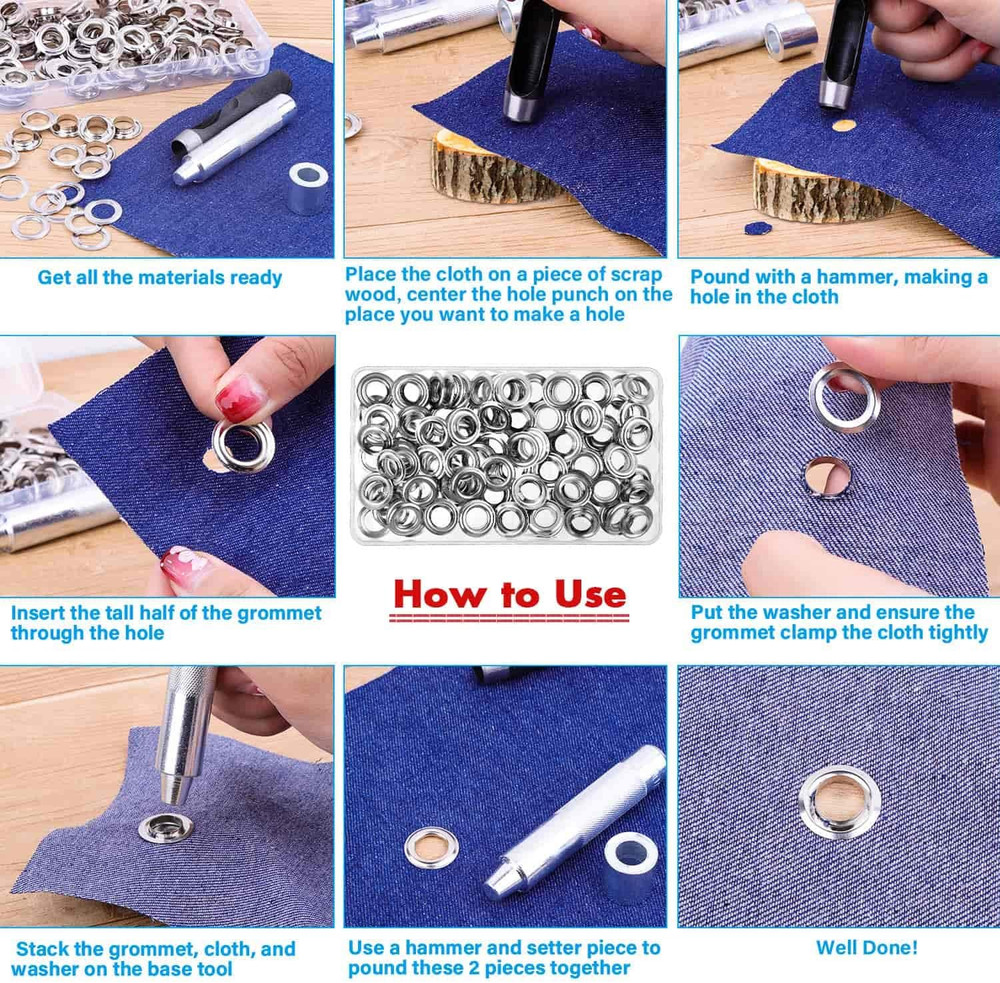 Get all the materials ready

Place the cloth on a piece of scrap wood, center the hole punch on the place you want to make a hole

Pound with a hammer, making a hole in the cloth

Insert the tall half of the grommet through the hole

How to Use

Put the washer and ensure the grommet clamp the cloth tightly

Stack the grommet, cloth, and washer on the base tool

Use a hammer and setter piece to pound these 2 pieces together

Well Done!