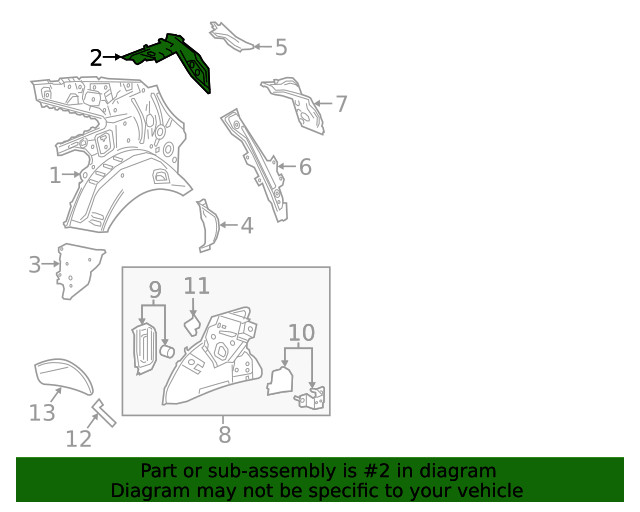 2
5
7
1
6
4
3
9
11
10
13
12
8

Part or sub-assembly is #2 in diagram
Diagram may not be specific to your vehicle