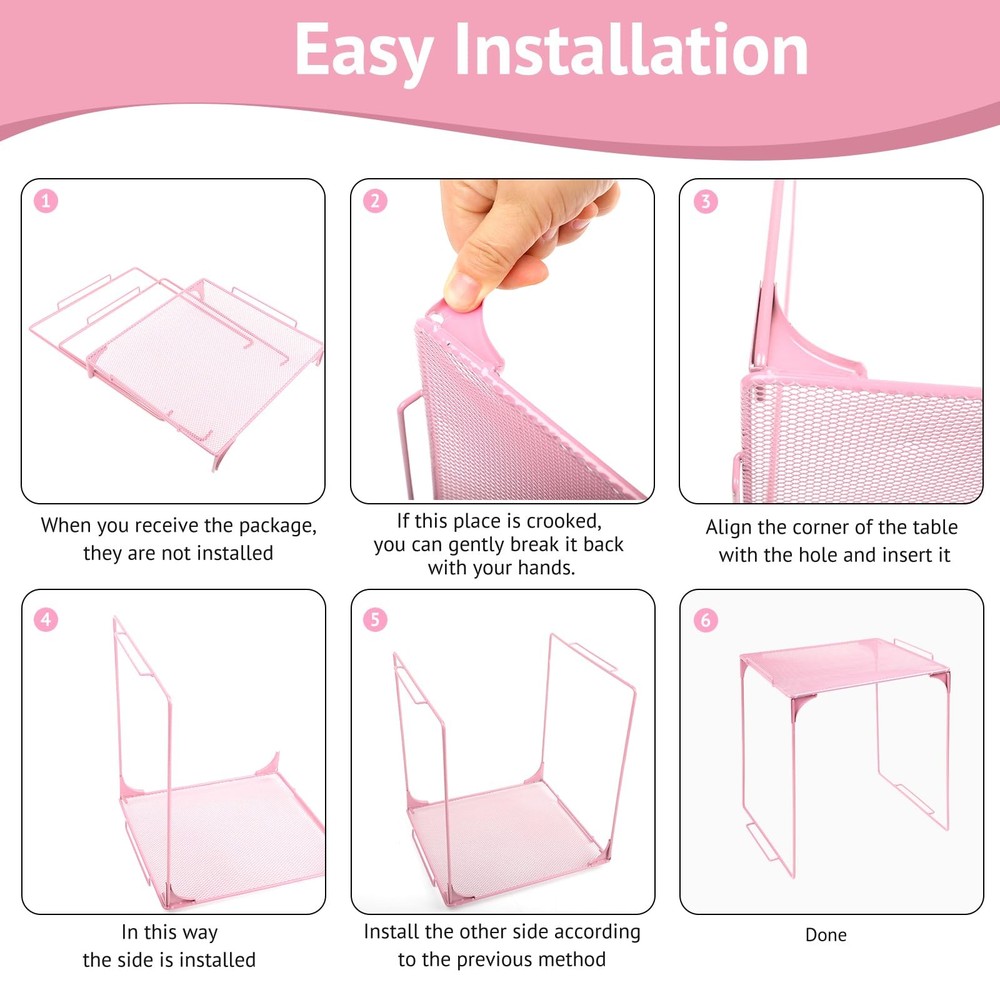 Easy Installation

1

When you receive the package, they are not installed

2

If this place is crooked, you can gently break it back with your hands.

3

Align the corner of the table with the hole and insert it

4

In this way the side is installed

5

Install the other side according to the previous method

6

Done