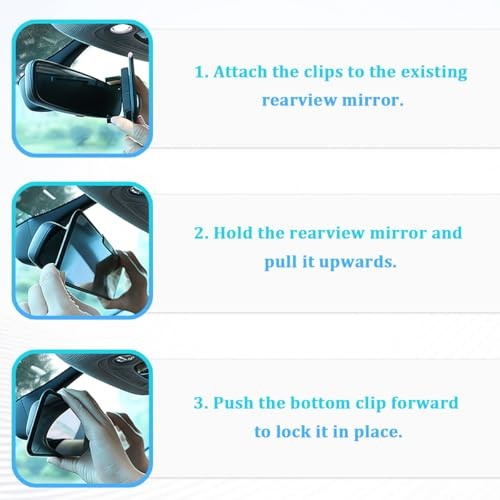 1. Attach the clips to the existing rearview mirror.

2. Hold the rearview mirror and pull it upwards.

3. Push the bottom clip forward to lock it in place.