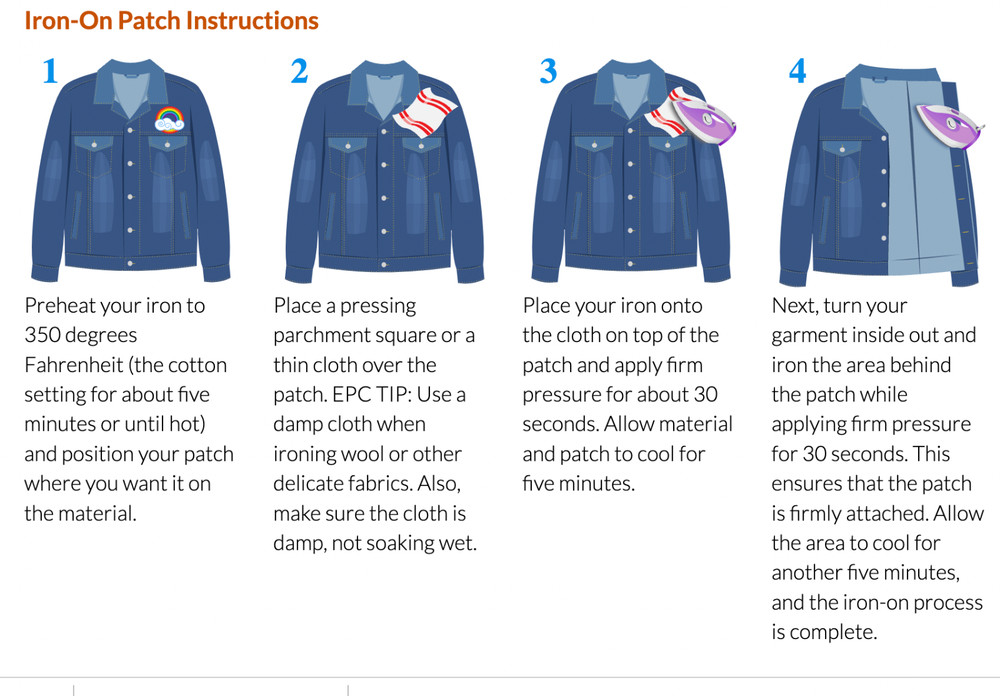 Iron-On Patch Instructions

1

Preheat your iron to 350 degrees Fahrenheit (the cotton setting for about five minutes or until hot) and position your patch where you want it on the material.

2

Place a pressing parchment square or a thin cloth over the patch. EPC TIP: Use a damp cloth when ironing wool or other delicate fabrics. Also, make sure the cloth is damp, not soaking wet.

3

Place your iron onto the cloth on top of the patch and apply firm pressure for about 30 seconds. Allow material and patch to cool for five minutes.

4

Next, turn your garment inside out and iron the area behind the patch while applying firm pressure for 30 seconds. This ensures that the patch is firmly attached. Allow the area to cool for another five minutes, and the iron-on process is complete.