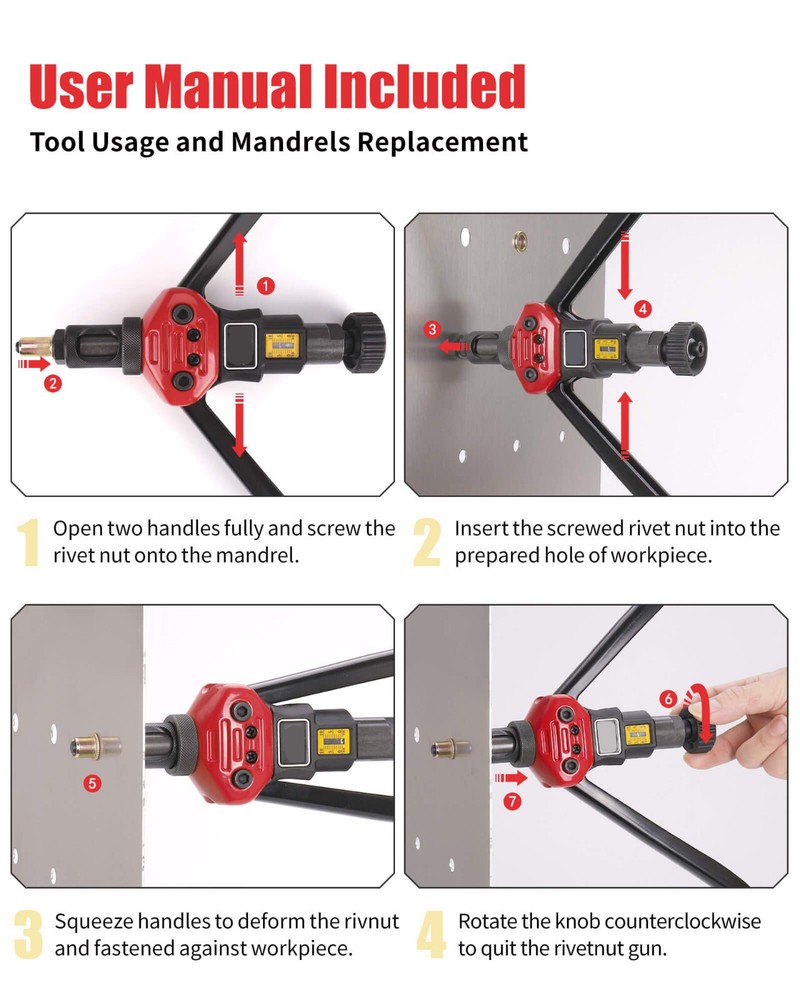 User Manual Included

Tool Usage and Mandrels Replacement

1

2

3

4

1 Open two handles fully and screw the rivet nut onto the mandrel.

2 Insert the screwed rivet nut into the prepared hole of workpiece.

5

6

7

3 Squeeze handles to deform the rivnut and fastened against workpiece.

4 Rotate the knob counterclockwise to quit the rivetnut gun.