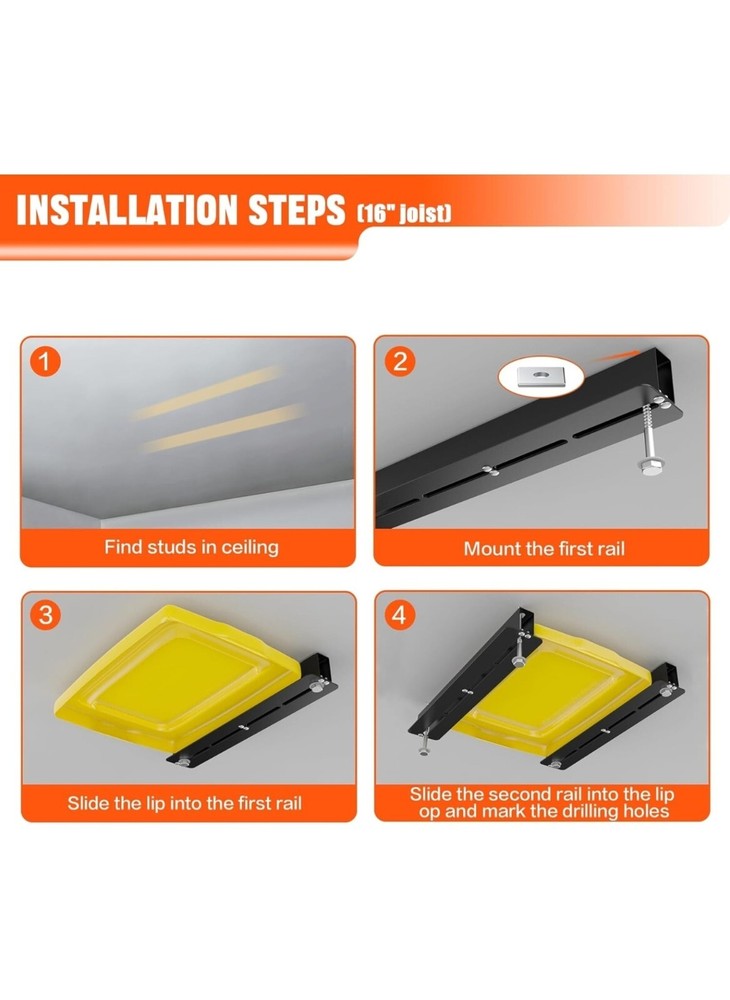 INSTALLATION STEPS (16" joist)

1

Find studs in ceiling

2

Mount the first rail

3

Slide the lip into the first rail

4

Slide the second rail into the lip op and mark the drilling holes