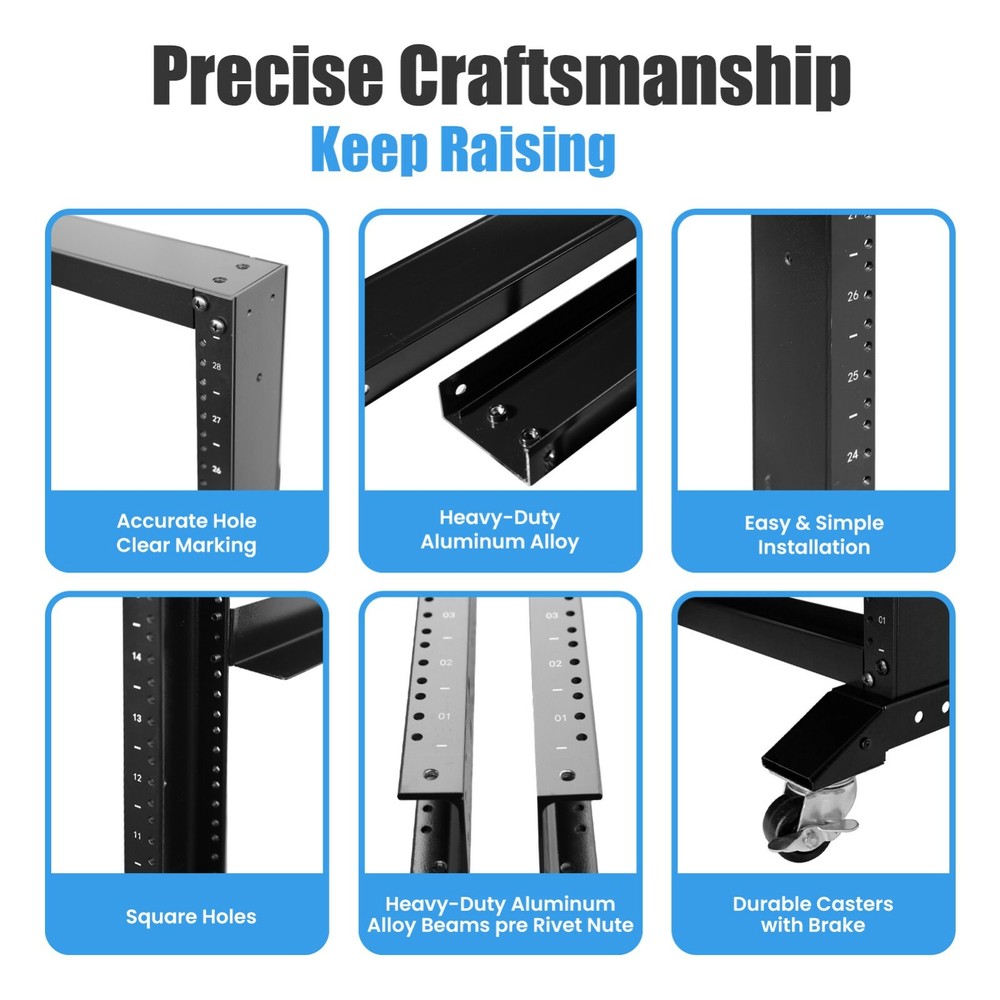 Precise Craftsmanship
Keep Raising

28
27
26

Accurate Hole Clear Marking

Heavy-Duty Aluminum Alloy

26
25
24

Easy & Simple Installation

14
13
12
11

Square Holes

03
02
01
03
02
01

Heavy-Duty Aluminum Alloy Beams pre Rivet Nute

01

Durable Casters with Brake