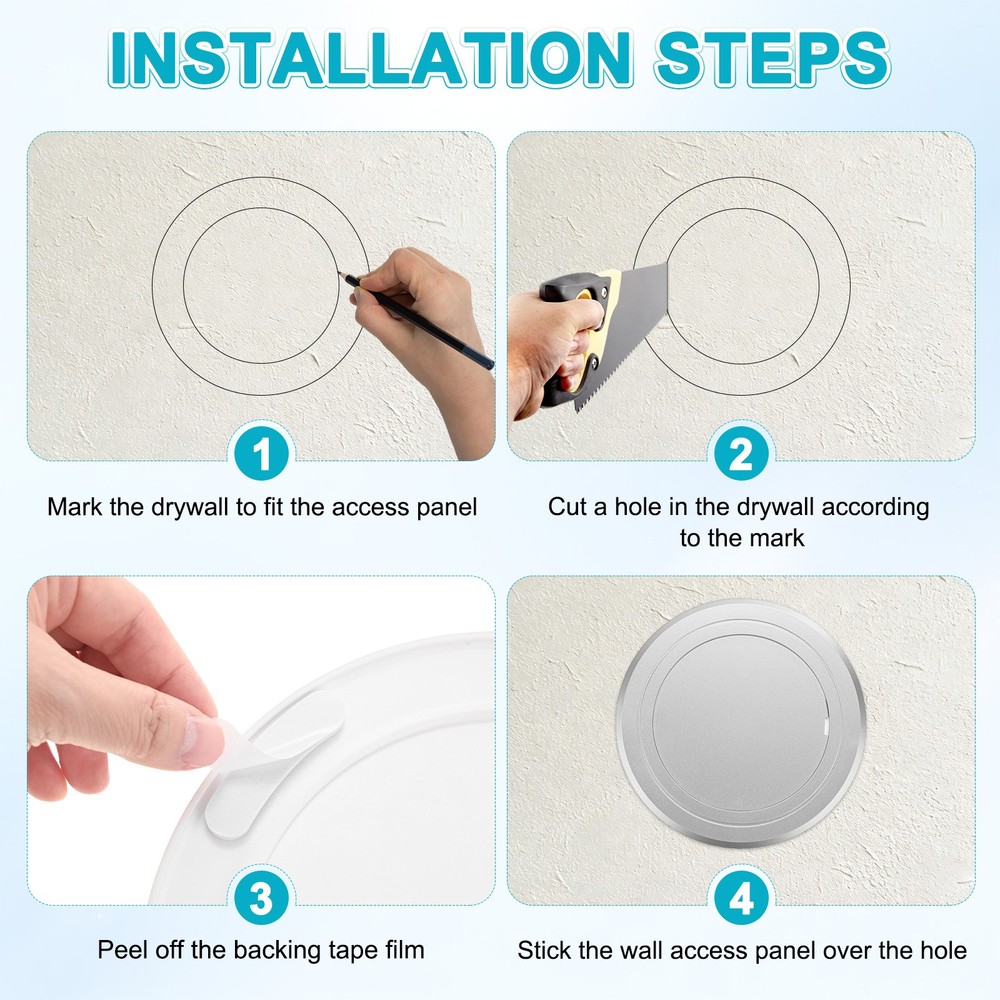 INSTALLATION STEPS

1
Mark the drywall to fit the access panel

2
Cut a hole in the drywall according to the mark

3
Peel off the backing tape film

4
Stick the wall access panel over the hole